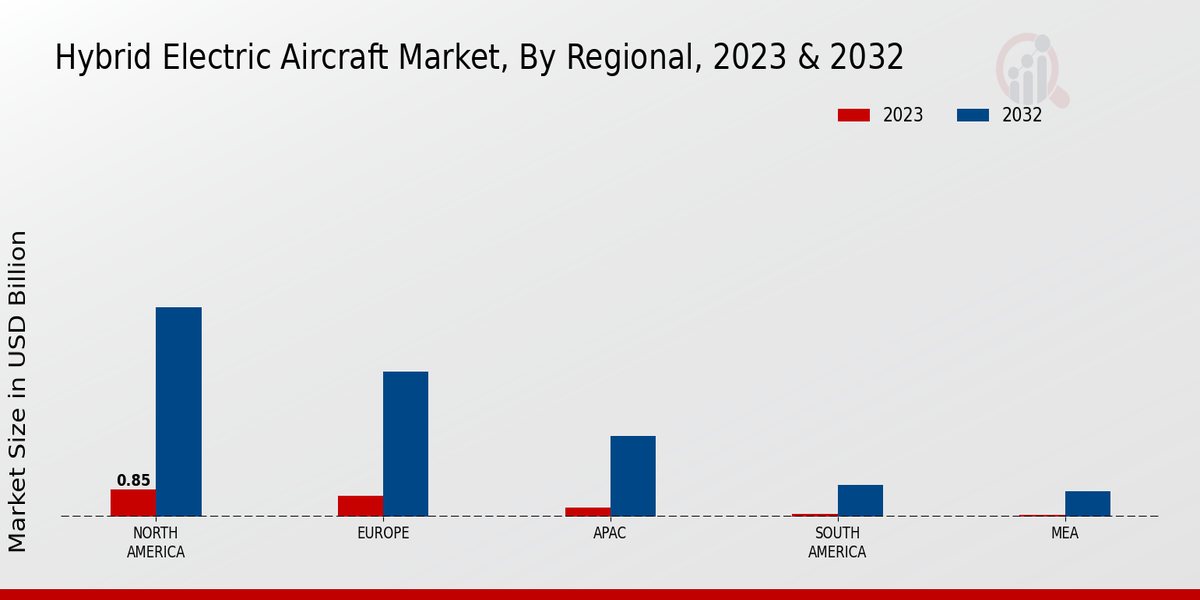 Hybrid Electric Aircraft Market, By Regional, 2023 & 2032

2023
2032

Market Size in USD Billion

0.85

NORTH AMERICA
EUROPE
APAC
SOUTH AMERICA
MEA