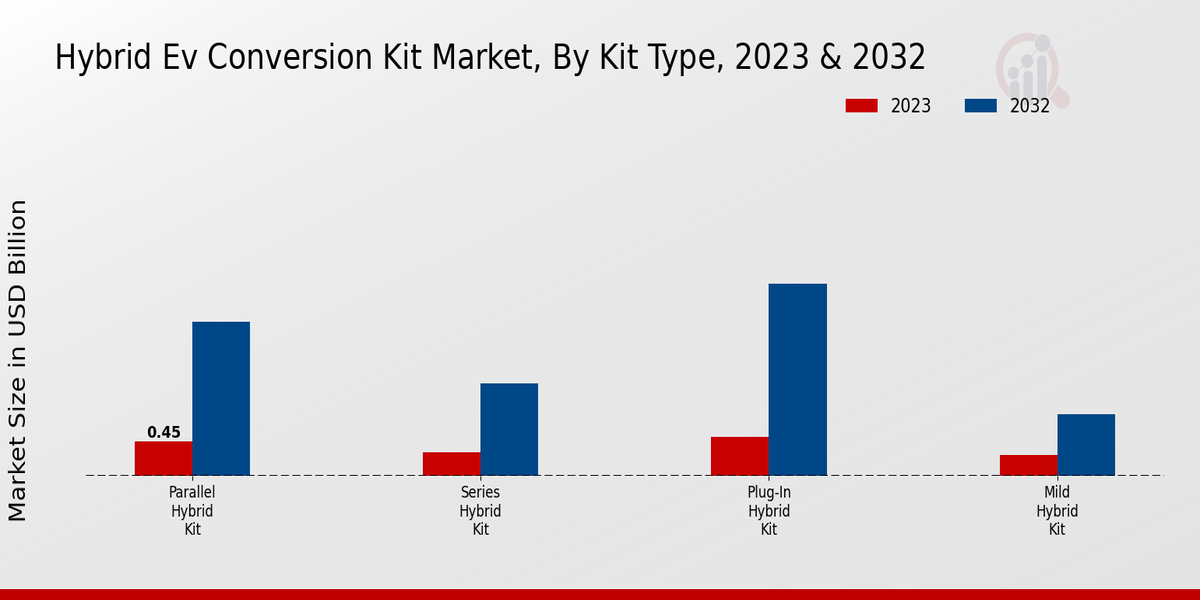 Hybrid Ev Conversion Kit Market, By Kit Type, 2023 & 2032

2023
2032

Market Size in USD Billion

0.45

Parallel Hybrid Kit

Series Hybrid Kit

Plug-In Hybrid Kit

Mild Hybrid Kit