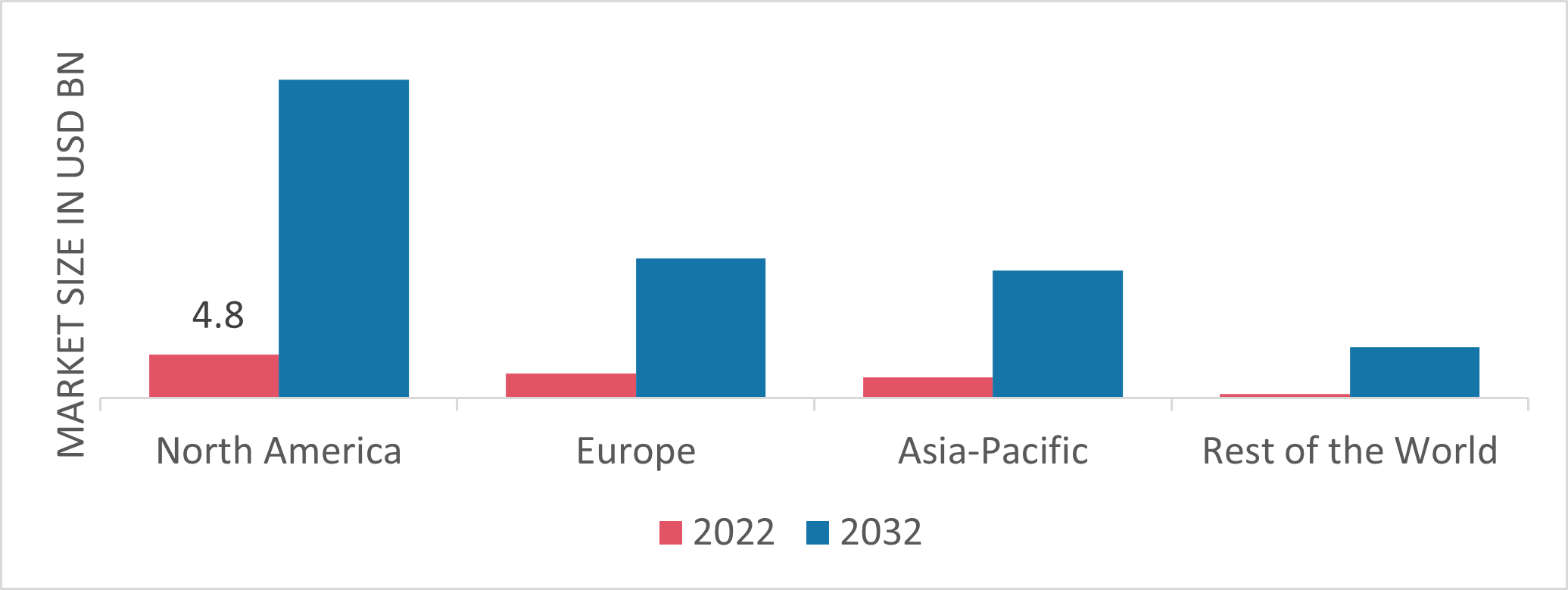 MARKET SIZE IN USD BN

4.8

North America

Europe

Asia-Pacific

Rest of the World

2022 2032