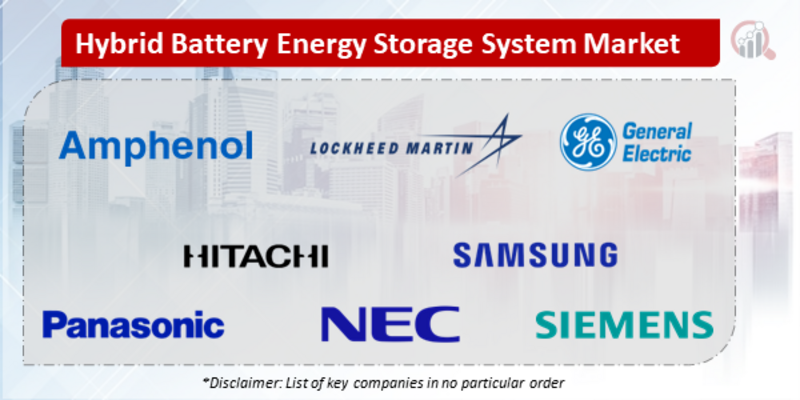 Hybrid Battery Energy Storage System Market

Amphenol

LOCKHEED MARTIN

GE General Electric

HITACHI

SAMSUNG

Panasonic

NEC

SIEMENS

*Disclaimer: List of key companies in no particular order