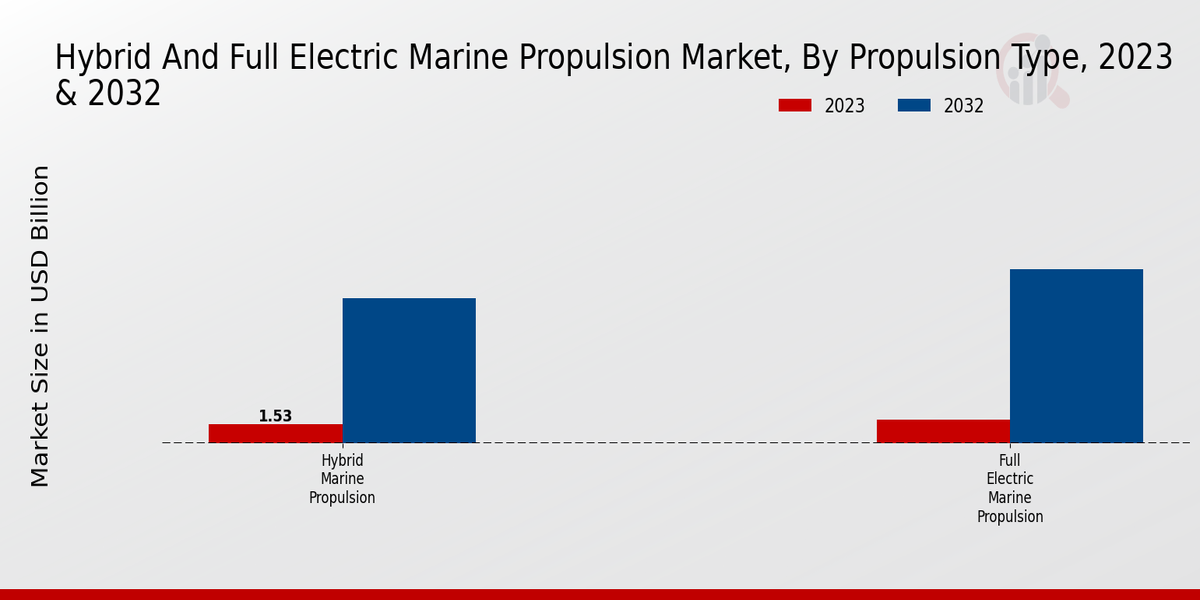 Hybrid And Full Electric Marine Propulsion Market, By Propulsion Type, 2023 & 2032

2023
2032

Market Size in USD Billion

1.53

Hybrid Marine Propulsion

Full Electric Marine Propulsion