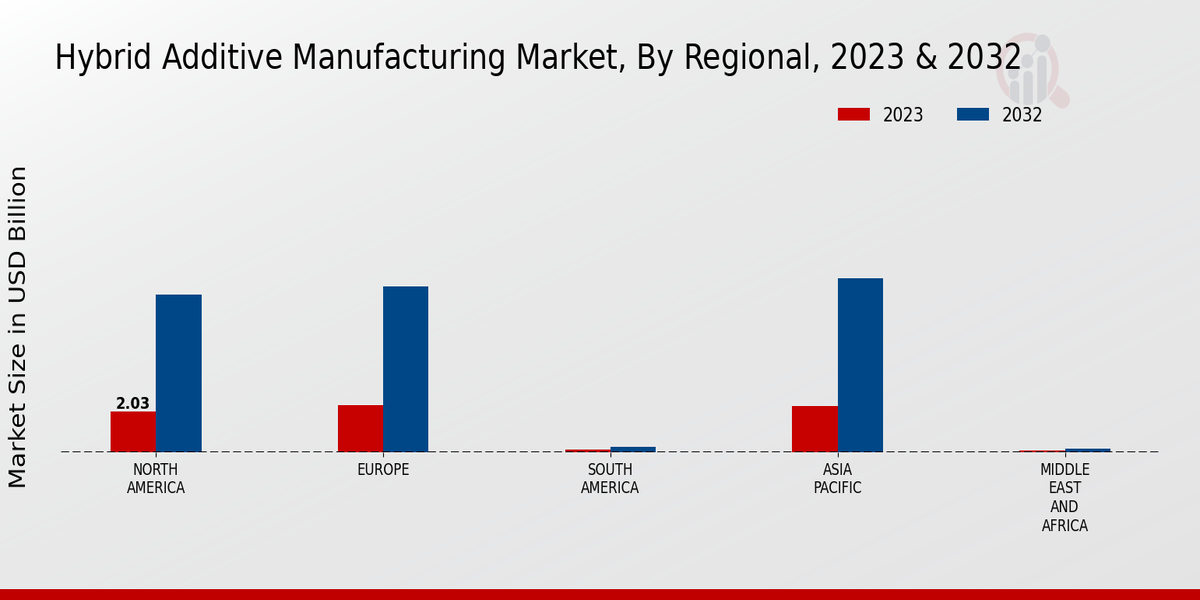 Hybrid Additive Manufacturing Market, By Regional, 2023 & 2032

2023
2032

Market Size in USD Billion

2.03

NORTH AMERICA
EUROPE
SOUTH AMERICA
ASIA PACIFIC
MIDDLE EAST AND AFRICA