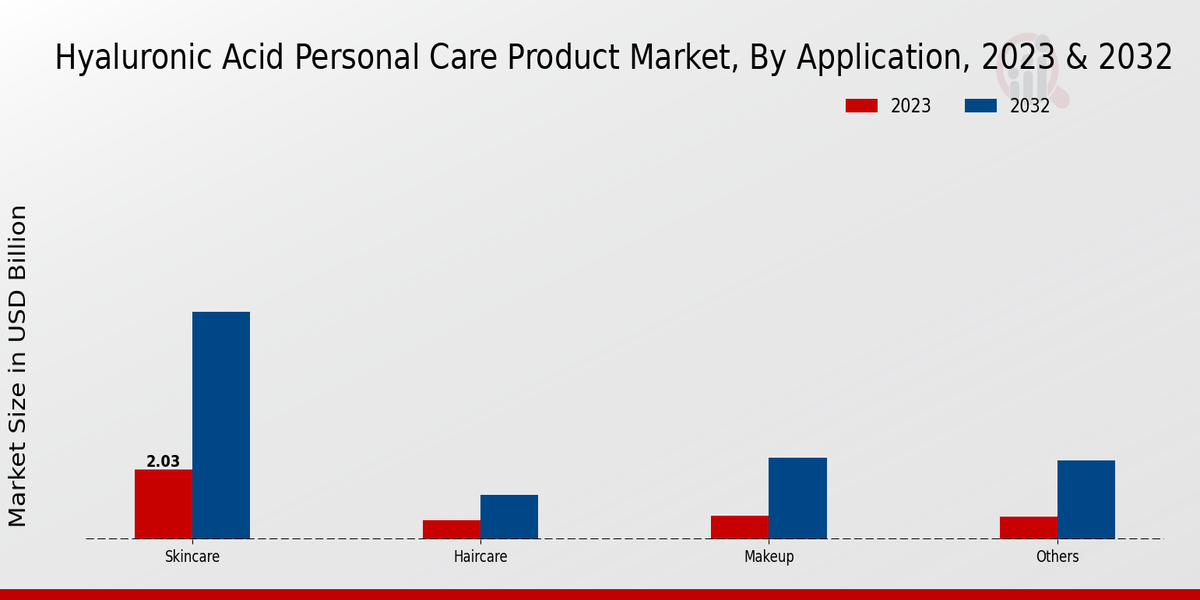 Hyaluronic Acid Personal Care Product Market, By Application, 2023 & 2032

2023
2032

Market Size in USD Billion

2.03

Skincare
Haircare
Makeup
Others