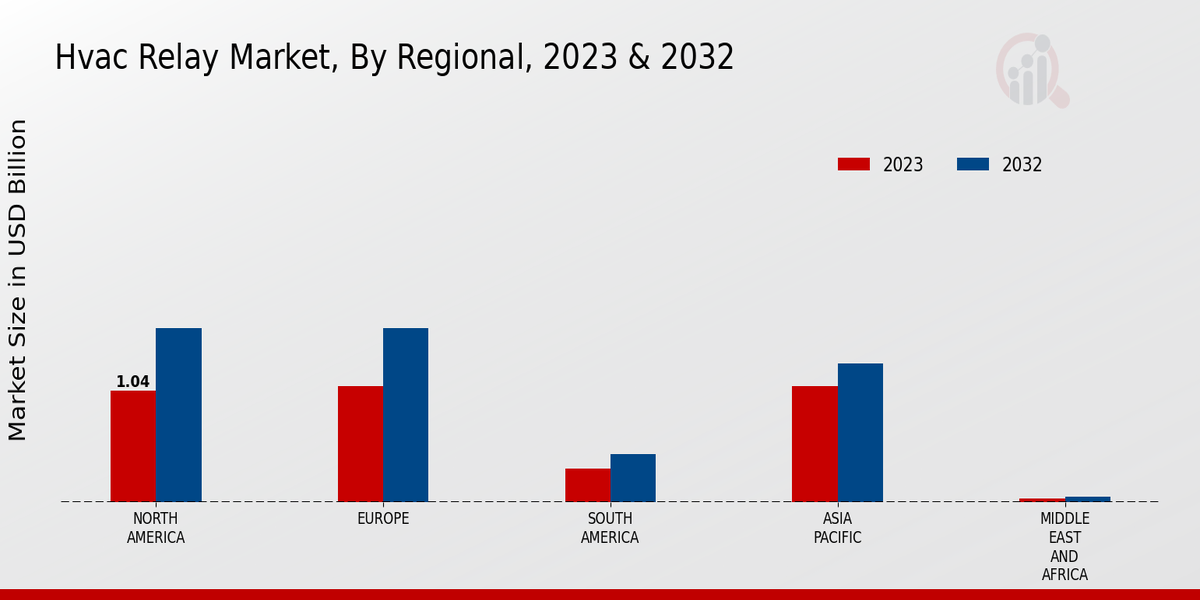 Hvac Relay Market, By Regional, 2023 & 2032

2023
2032

Market Size in USD Billion

1.04

NORTH AMERICA
EUROPE
SOUTH AMERICA
ASIA PACIFIC
MIDDLE EAST AND AFRICA