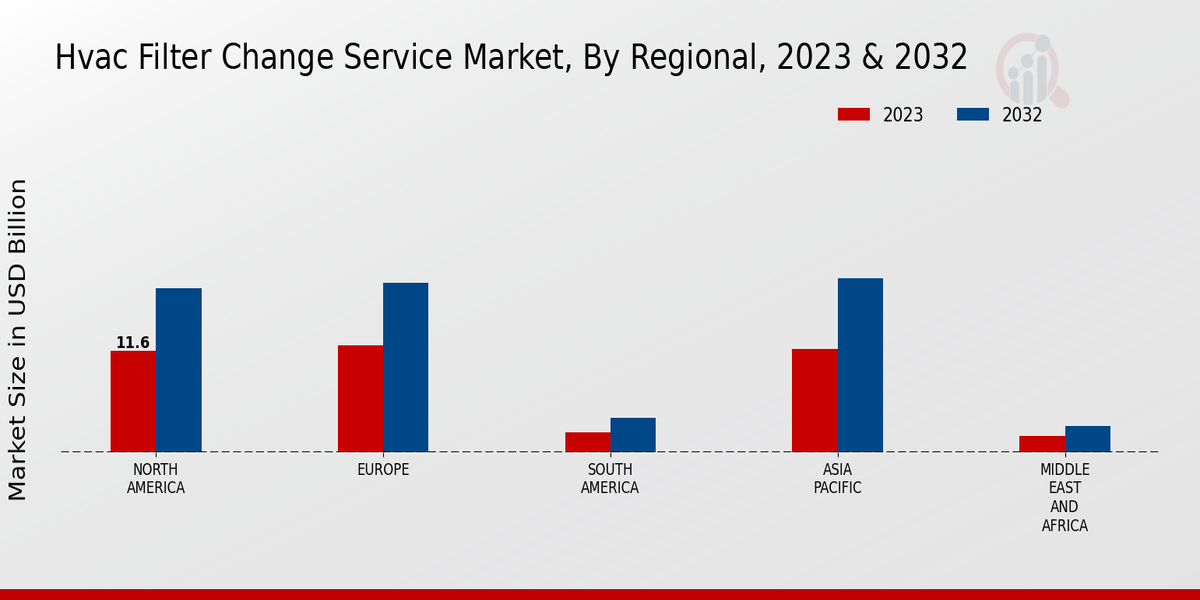 Hvac Filter Change Service Market, By Regional, 2023 & 2032

2023
2032

Market Size in USD Billion

11.6

NORTH AMERICA
EUROPE
SOUTH AMERICA
ASIA PACIFIC
MIDDLE EAST AND AFRICA