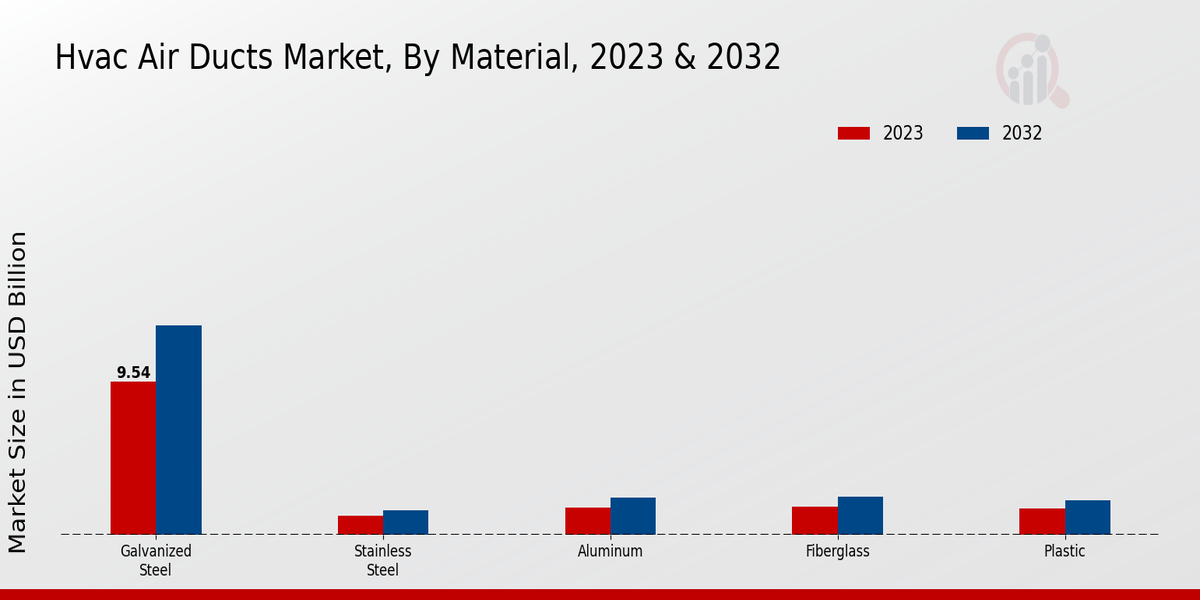 Hvac Air Ducts Market, By Material, 2023 & 2032

2023 2032

Market Size in USD Billion

9.54

Galvanized Steel

Stainless Steel

Aluminum

Fiberglass

Plastic