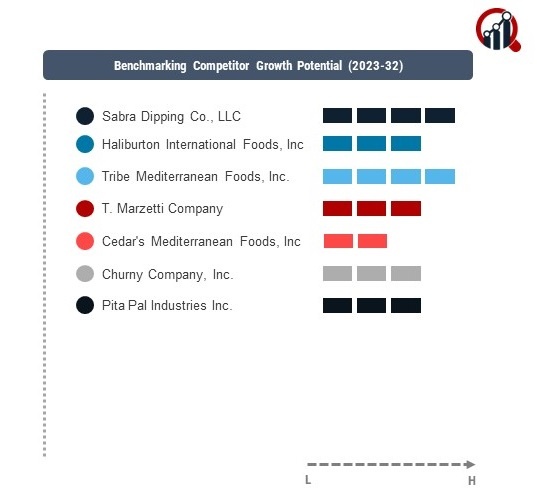 Benchmarking Competitor Growth Potential (2023-32)

Sabra Dipping Co., LLC
Haliburton International Foods, Inc
Tribe Mediterranean Foods, Inc.
T. Marzetti Company
Cedar's Mediterranean Foods, Inc
Churny Company, Inc.
Pita Pal Industries Inc.

L
H