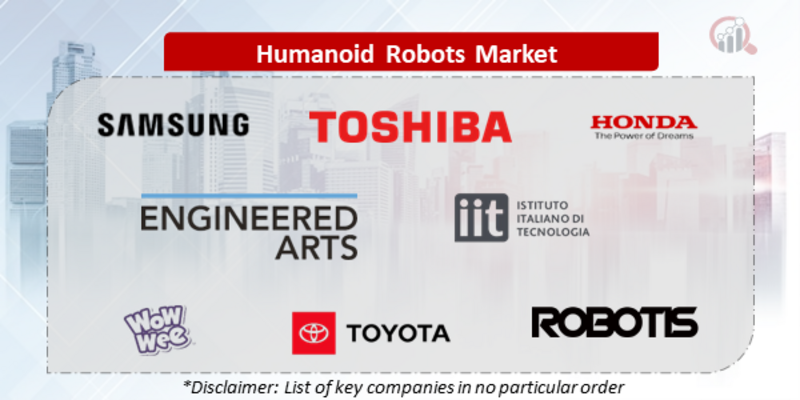 Humanoid Robots Market

SAMSUNG

TOSHIBA

HONDA
The Power of Dreams

ENGINEERED ARTS

iit ISTITUTO ITALIANO DI TECNOLOGIA

WowWee

TOYOTA

ROBOTIS

*Disclaimer: List of key companies in no particular order