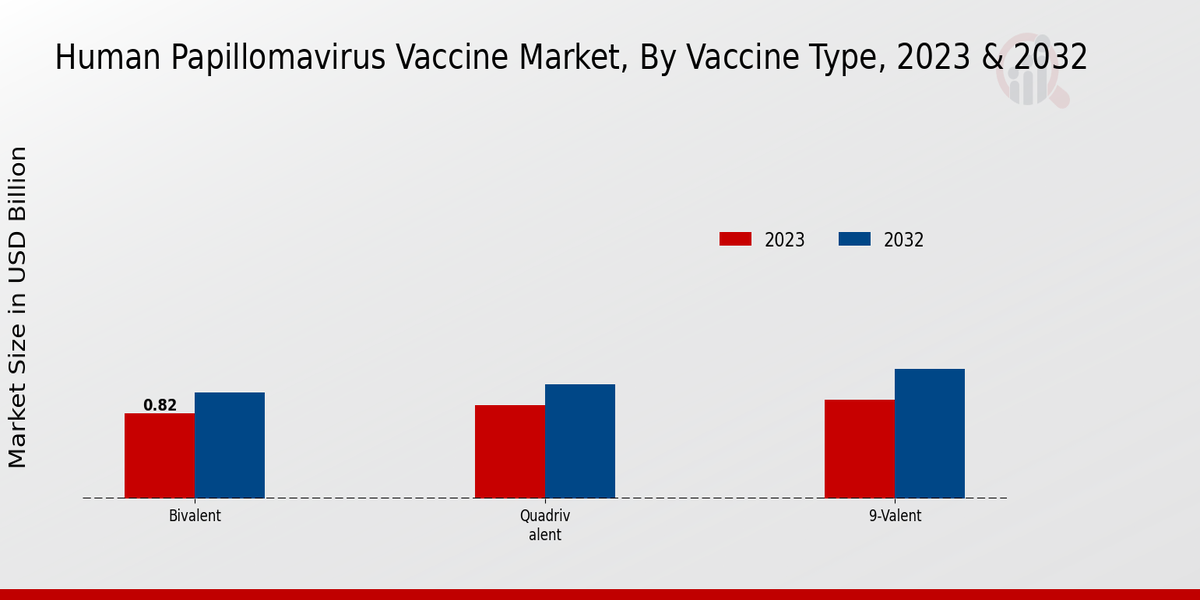 Human Papillomavirus Vaccine Market, By Vaccine Type, 2023 & 2032

Market Size in USD Billion

2023
2032

0.82

Bivalent

Quadriv
alent

9-Valent