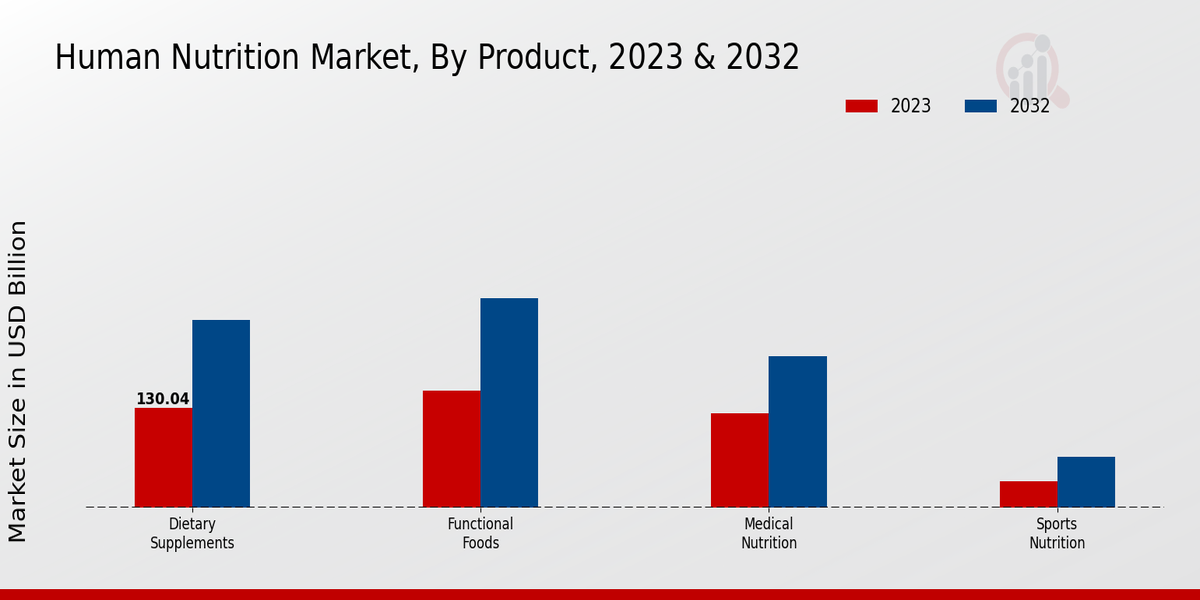 Human Nutrition Market, By Product, 2023 & 2032

2023 2032

Market Size in USD Billion

130.04

Dietary Supplements

Functional Foods

Medical Nutrition

Sports Nutrition