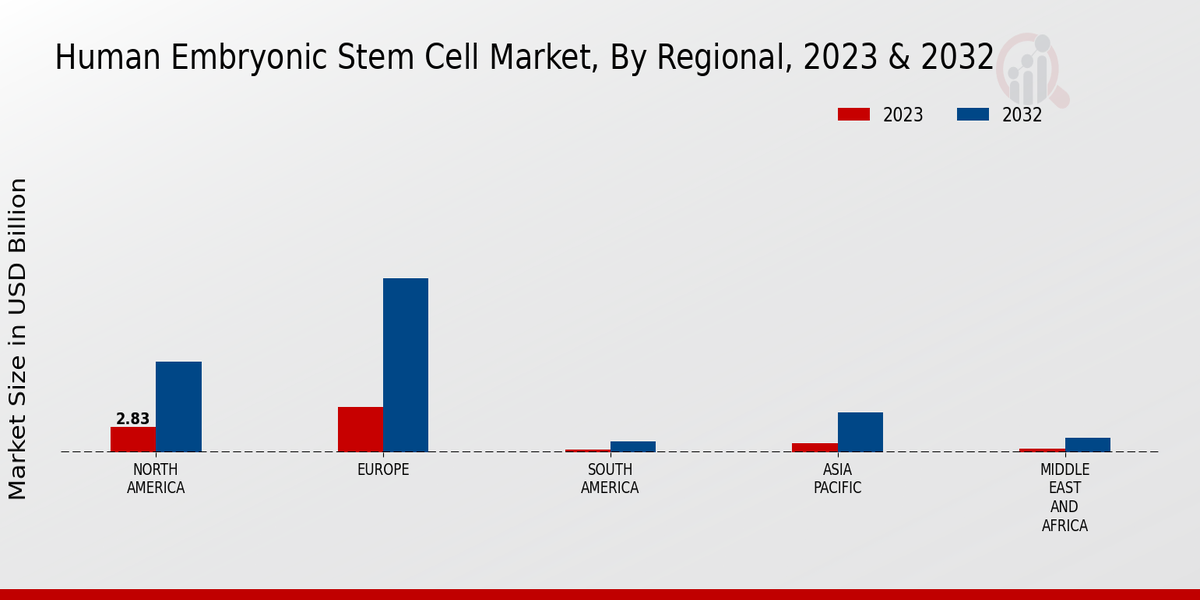 Human Embryonic Stem Cell Market, By Regional, 2023 & 2032

2023
2032

Market Size in USD Billion

2.83

NORTH AMERICA
EUROPE
SOUTH AMERICA
ASIA PACIFIC
MIDDLE EAST AND AFRICA