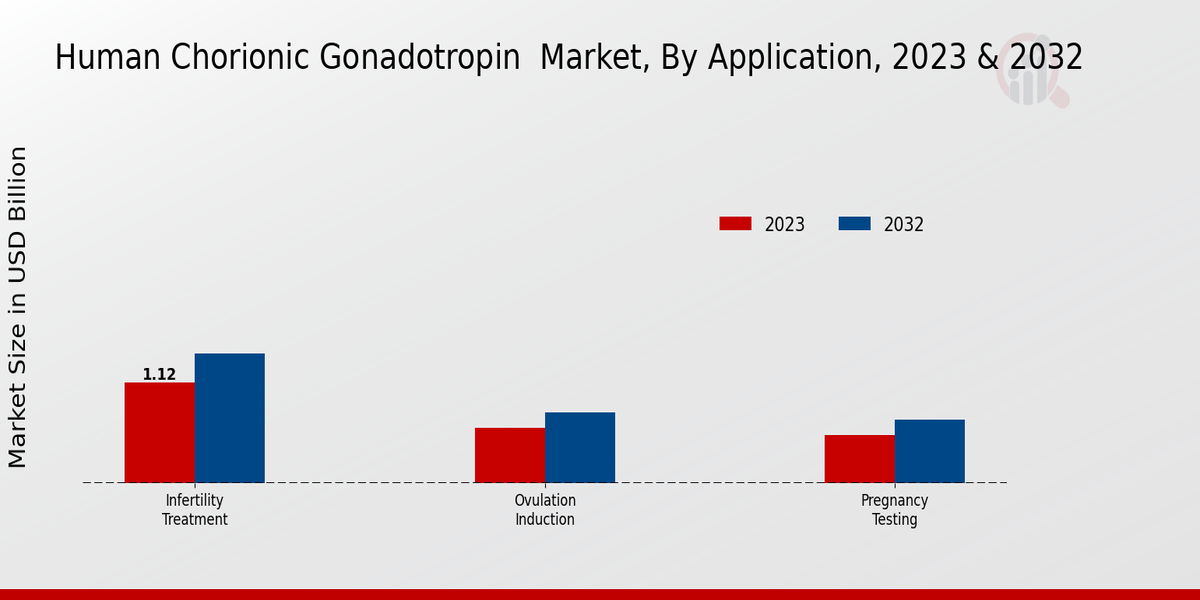 Human Chorionic Gonadotropin  Market, By Application, 2023 & 2032

Market Size in USD Billion

2023
2032

1.12

Infertility Treatment

Ovulation Induction

Pregnancy Testing