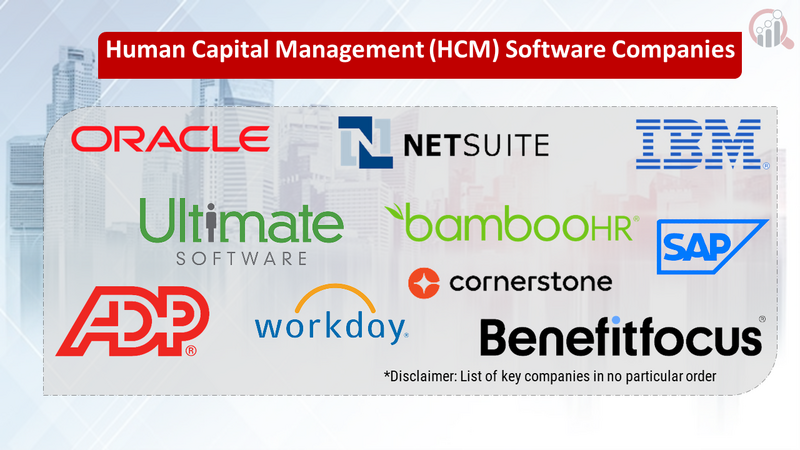 Human Capital Management (HCM) Software Companies

ORACLE

NETSUITE

IBM®

Ultimate SOFTWARE

bambooHR®

SAP

cornerstone

ADP®

workday.

Benefitfocus®

*Disclaimer: List of key companies in no particular order