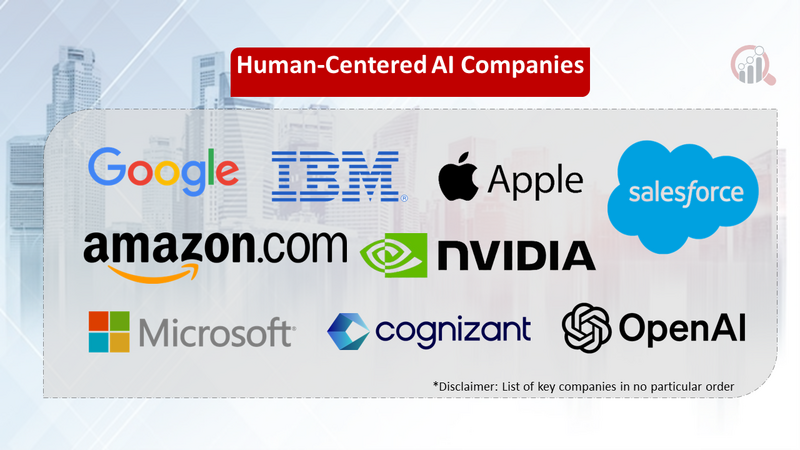 Human-Centered AI Companies

Google
IBM
Apple
salesforce
amazon.com
NVIDIA
Microsoft
cognizant
OpenAI

*Disclaimer: List of key companies in no particular order