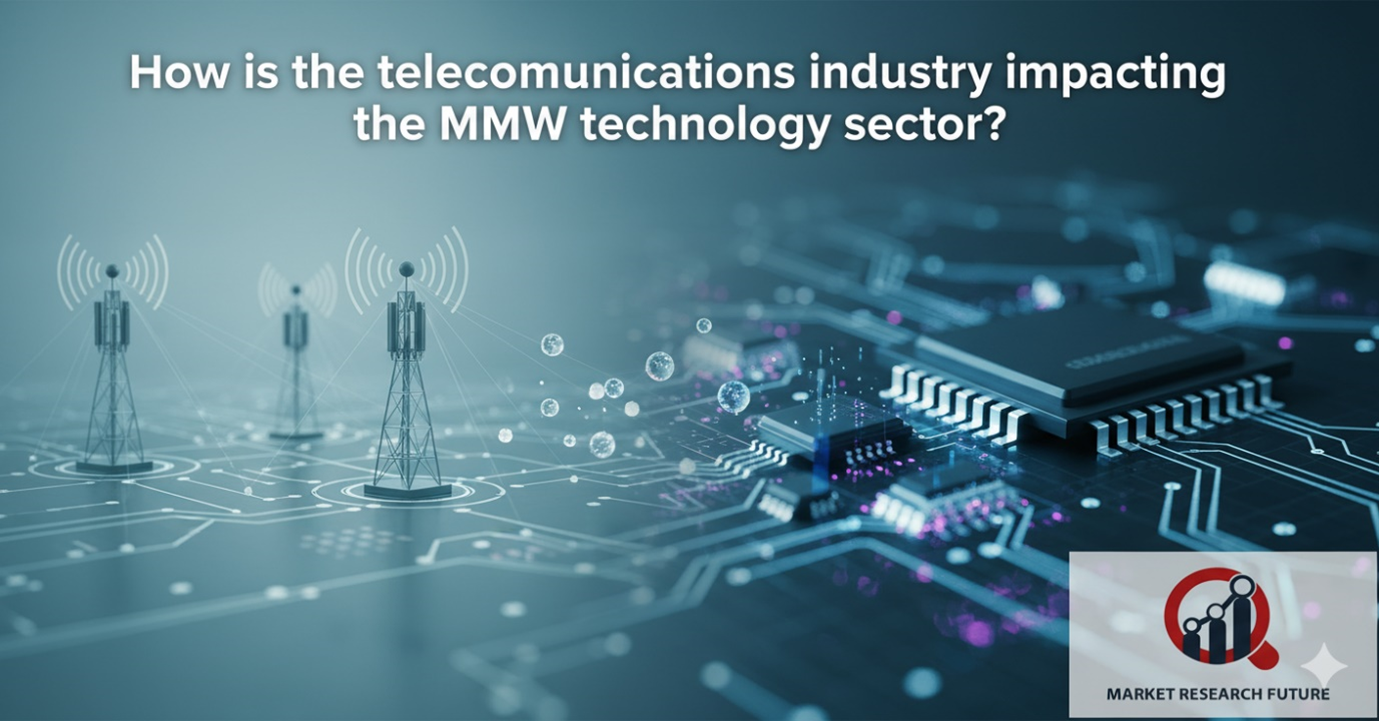 How is the telecomunications industry impacting the MMW technology sector?

MARKET RESEARCH FUTURE