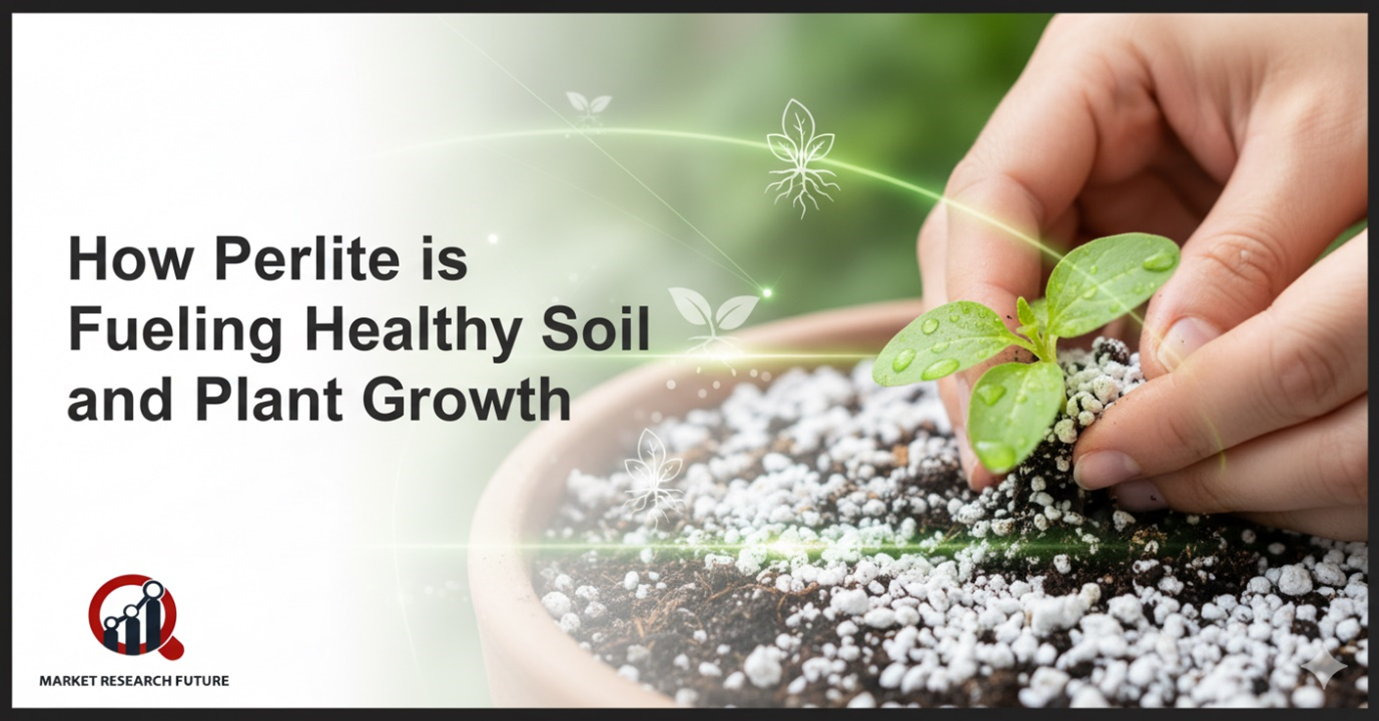 How Perlite is Fueling Healthy Soil and Plant Growth

MARKET RESEARCH FUTURE