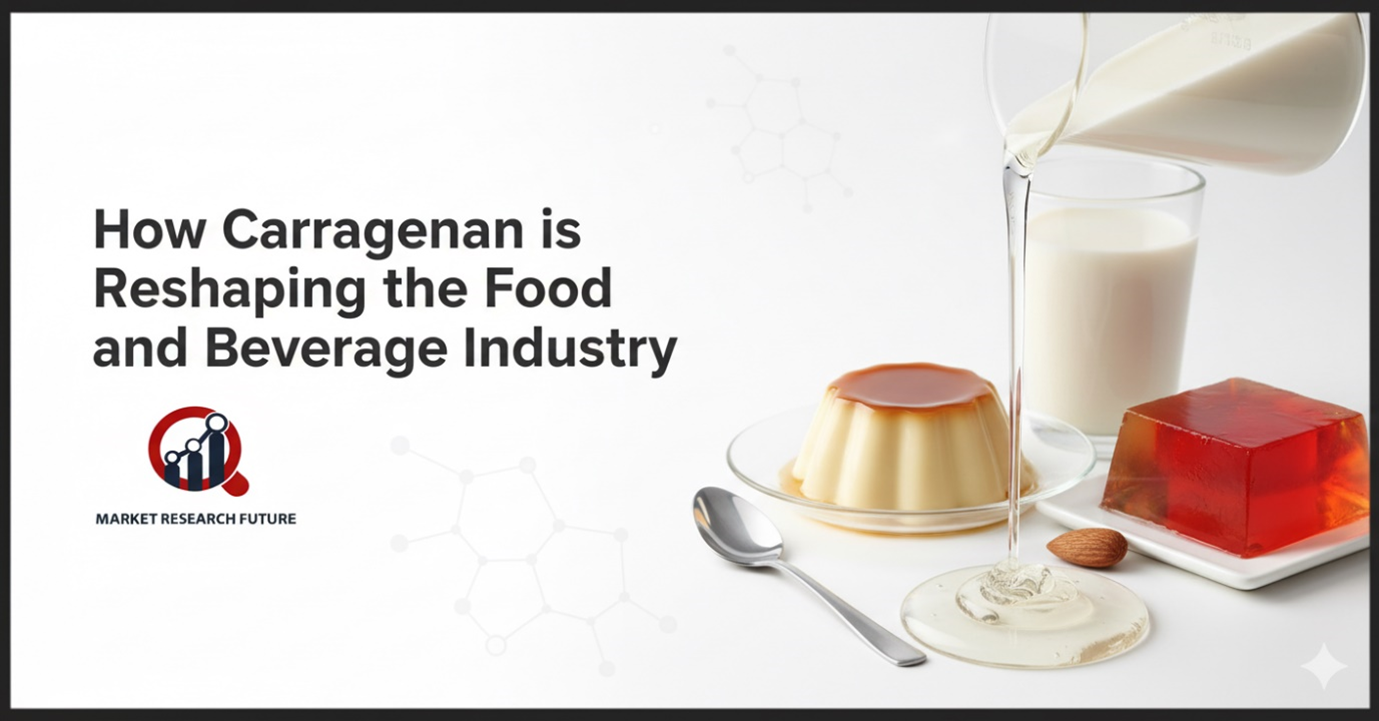 How Carragenan is Reshaping the Food and Beverage Industry

MARKET RESEARCH FUTURE