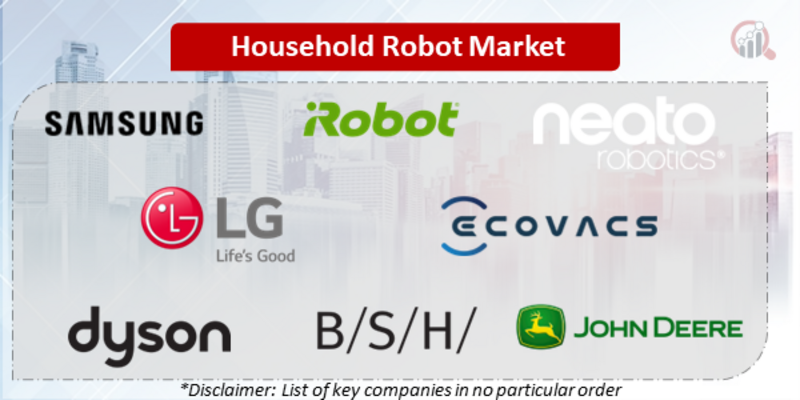 Household Robot Market

SAMSUNG

iRobot

neato robotics

LG Life's Good

ECOVACS

dyson

B/S/H/

JOHN DEERE

*Disclaimer: List of key companies in no particular order