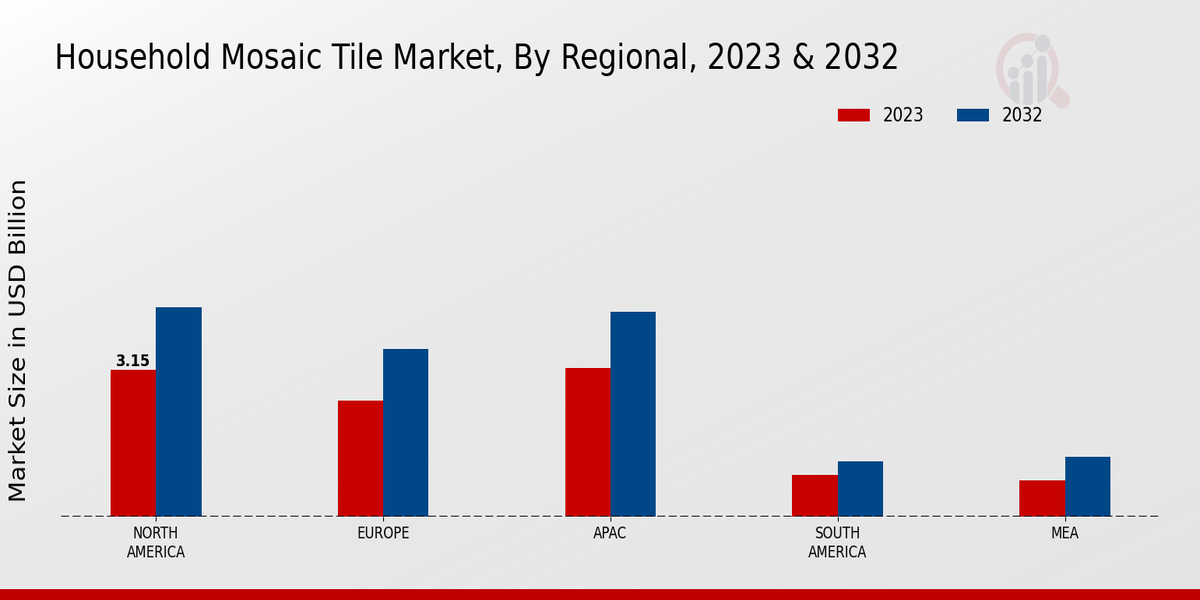 Household Mosaic Tile Market, By Regional, 2023 & 2032

2023
2032

Market Size in USD Billion

3.15

NORTH AMERICA
EUROPE
APAC
SOUTH AMERICA
MEA