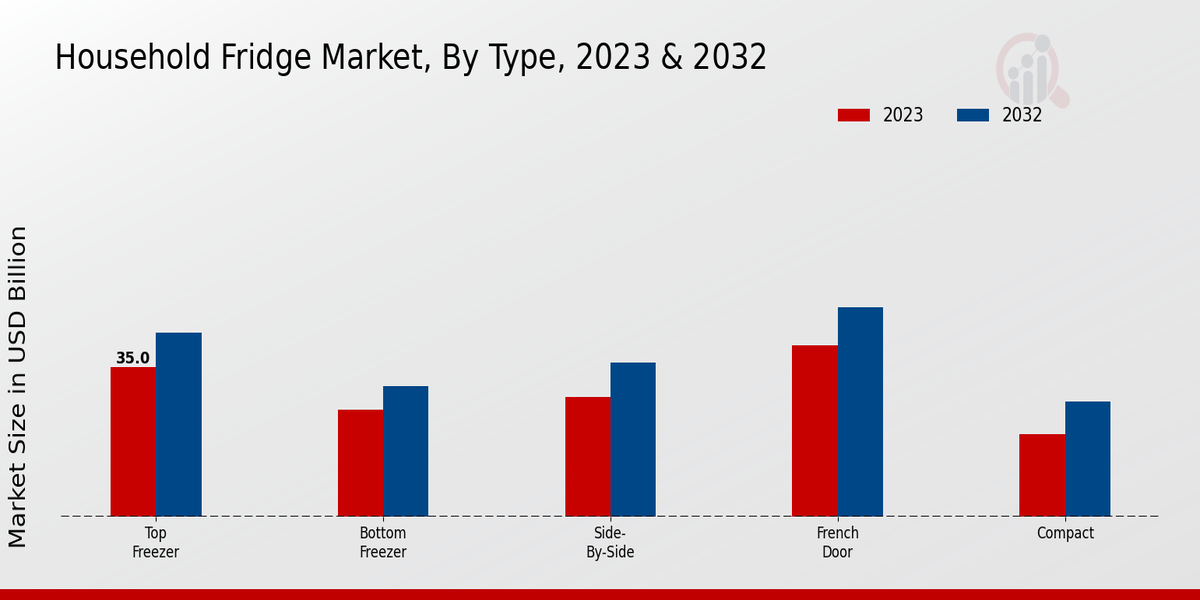 Household Fridge Market, By Type, 2023 & 2032

2023
2032

Market Size in USD Billion

35.0

Top Freezer
Bottom Freezer
Side-By-Side
French Door
Compact