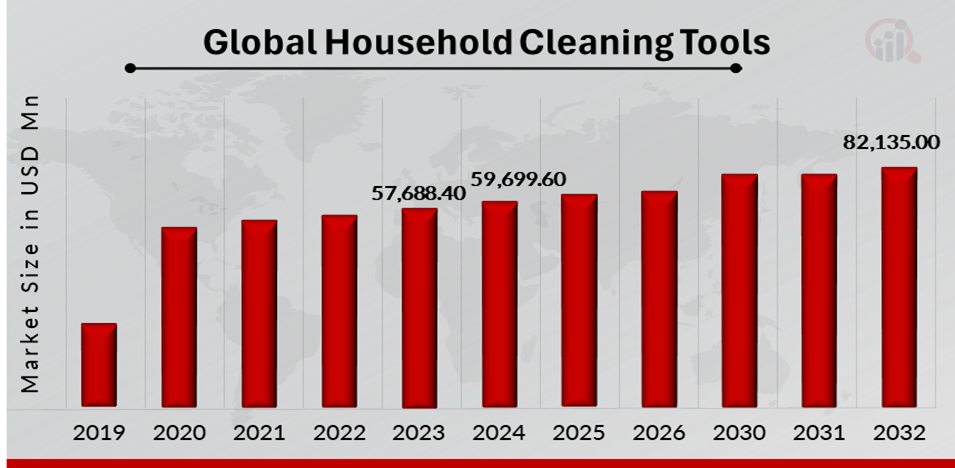 Global Household Cleaning Tools

Market Size in USD Mn

57,688.40
59,699.60
82,135.00

2019 2020 2021 2022 2023 2024 2025 2026 2030 2031 2032