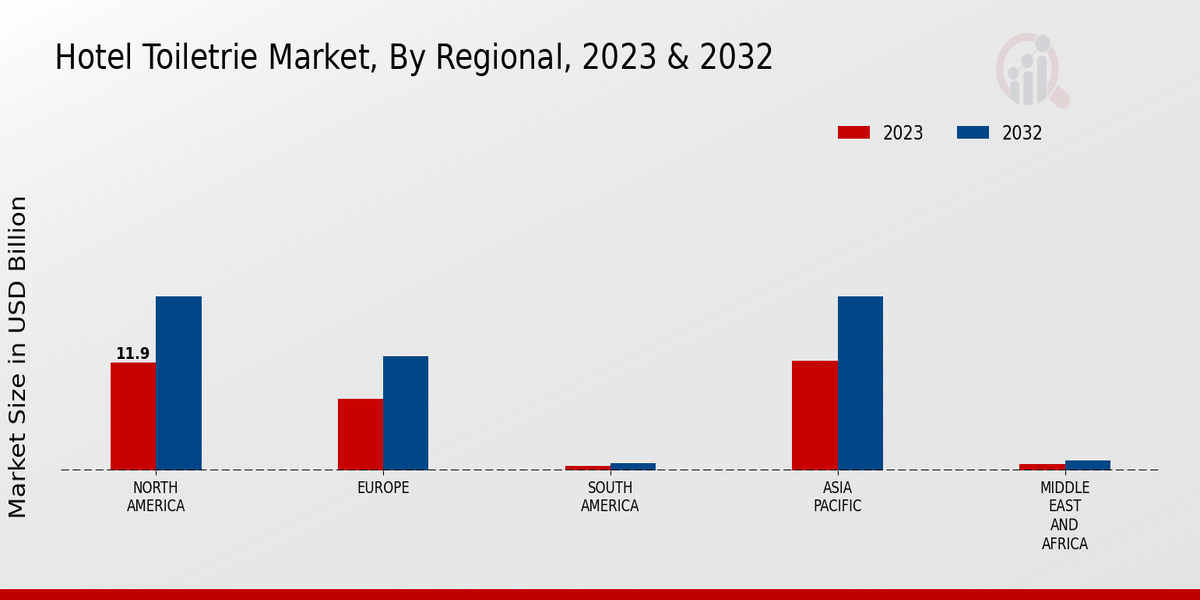 Hotel Toiletrie Market, By Regional, 2023 & 2032

2023 2032

Market Size in USD Billion

11.9

NORTH AMERICA

EUROPE

SOUTH AMERICA

ASIA PACIFIC

MIDDLE EAST AND AFRICA