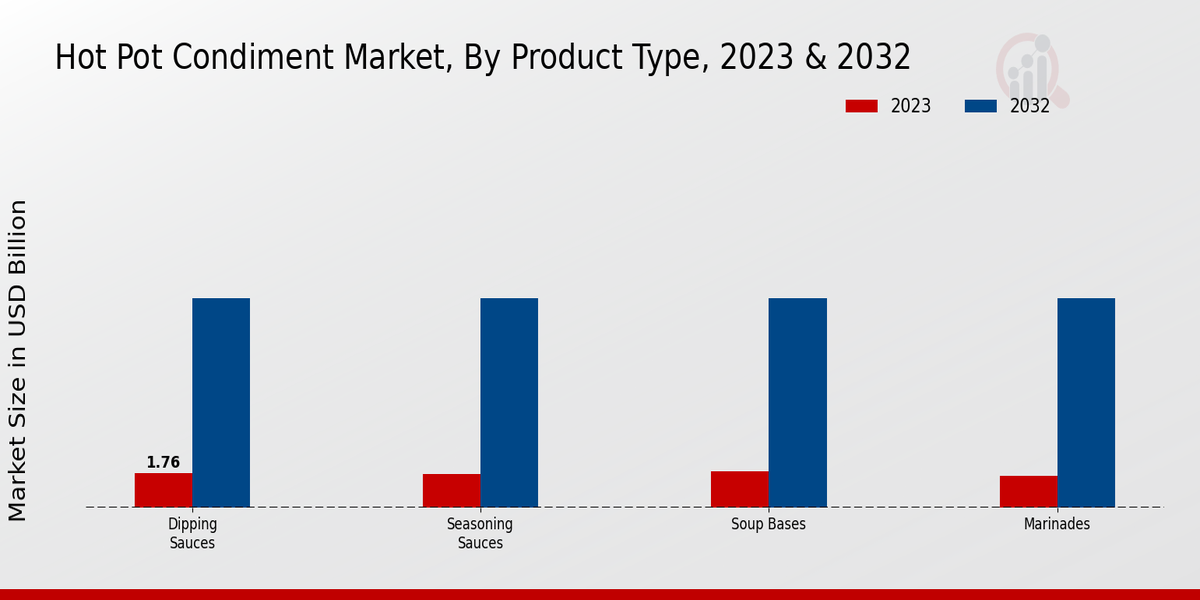 Hot Pot Condiment Market, By Product Type, 2023 & 2032

2023
2032

Market Size in USD Billion

1.76

Dipping Sauces

Seasoning Sauces

Soup Bases

Marinades