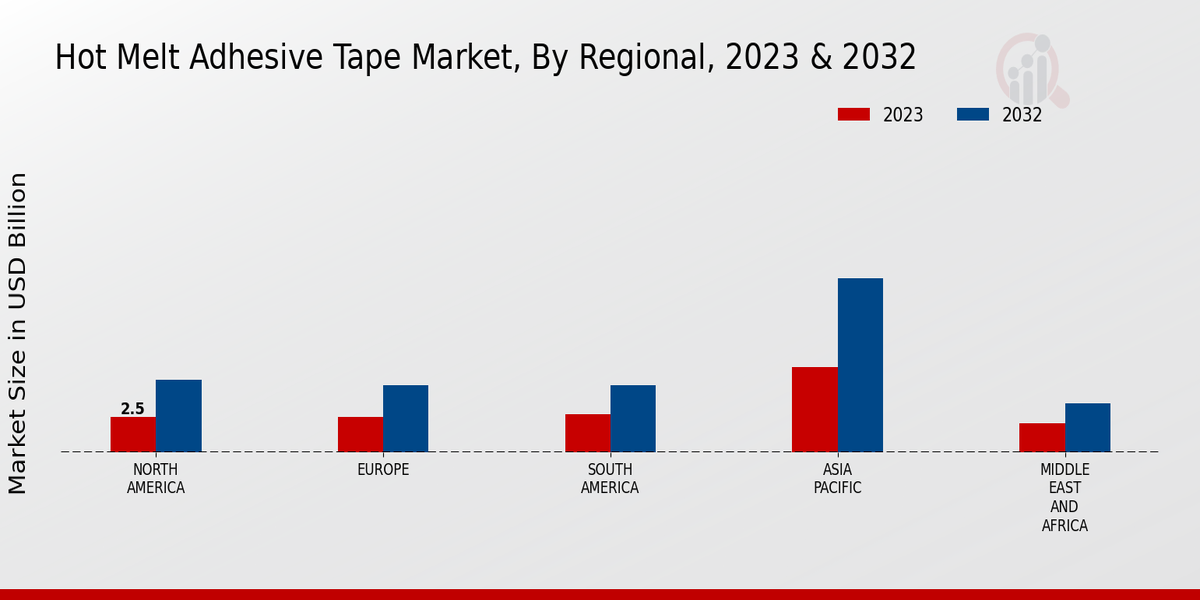 Hot Melt Adhesive Tape Market, By Regional, 2023 & 2032

2023 2032

Market Size in USD Billion

2.5

NORTH AMERICA

EUROPE

SOUTH AMERICA

ASIA PACIFIC

MIDDLE EAST AND AFRICA