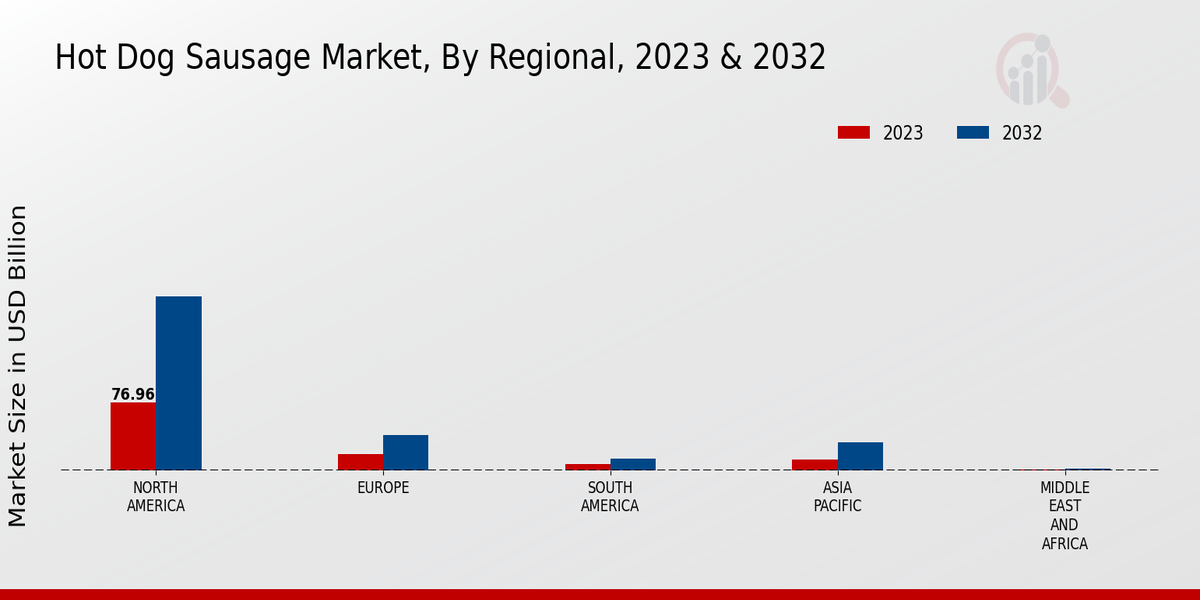 Hot Dog Sausage Market, By Regional, 2023 & 2032

2023
2032

Market Size in USD Billion

76.96

NORTH AMERICA
EUROPE
SOUTH AMERICA
ASIA PACIFIC
MIDDLE EAST AND AFRICA