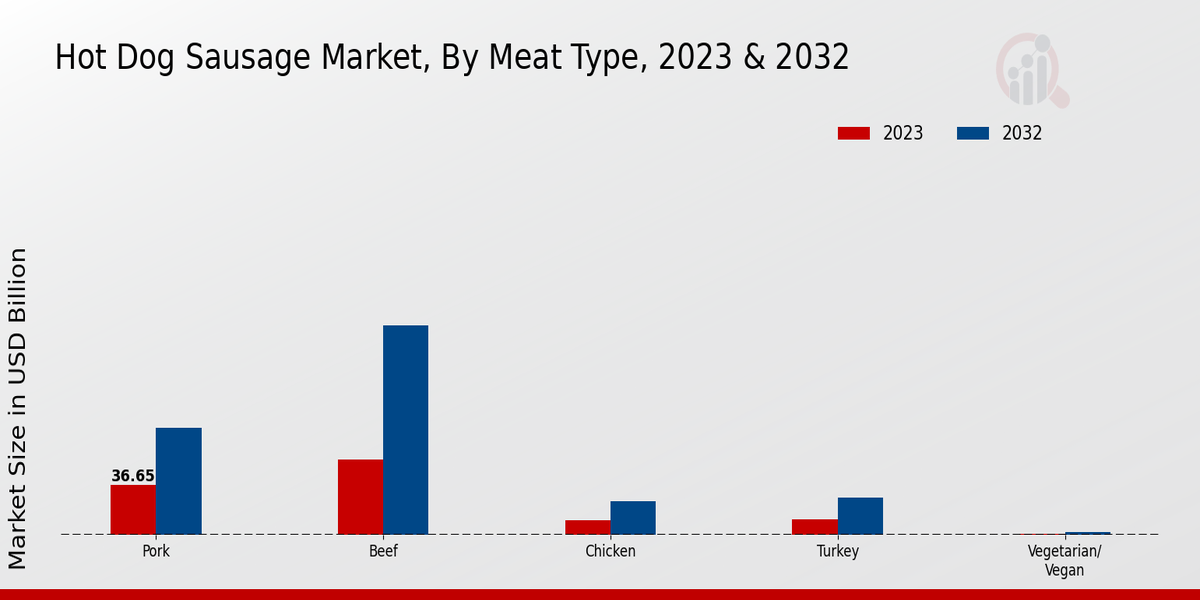 Hot Dog Sausage Market, By Meat Type, 2023 & 2032

2023
2032

Market Size in USD Billion

36.65

Pork
Beef
Chicken
Turkey
Vegetarian/
Vegan