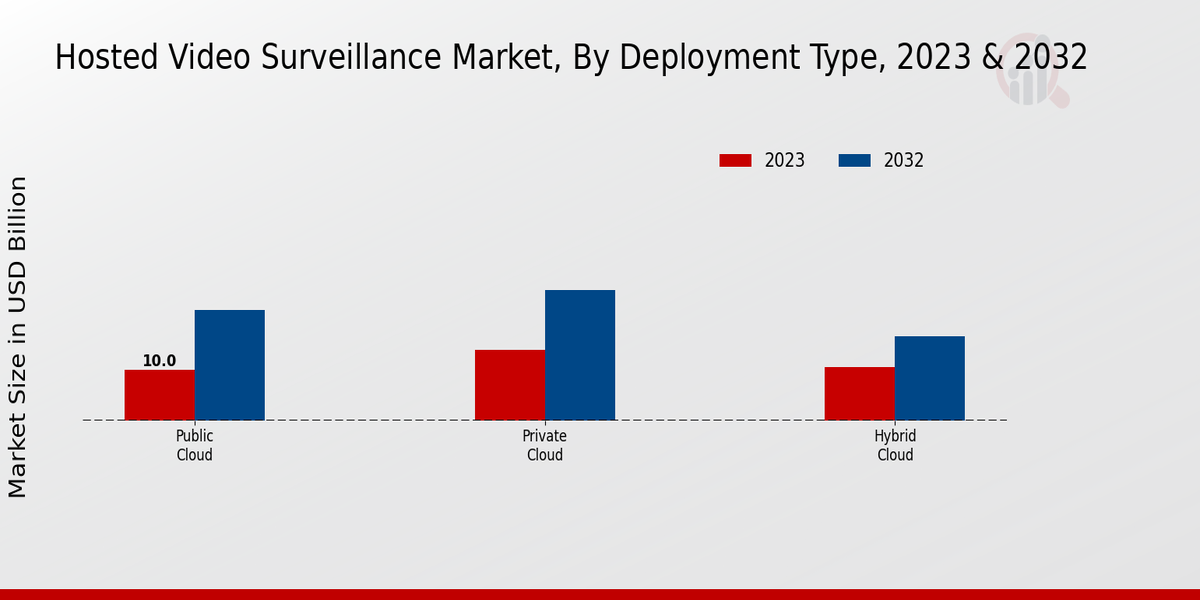 Hosted Video Surveillance Market, By Deployment Type, 2023 & 2032

2023 2032

Market Size in USD Billion

10.0

Public Cloud

Private Cloud

Hybrid Cloud