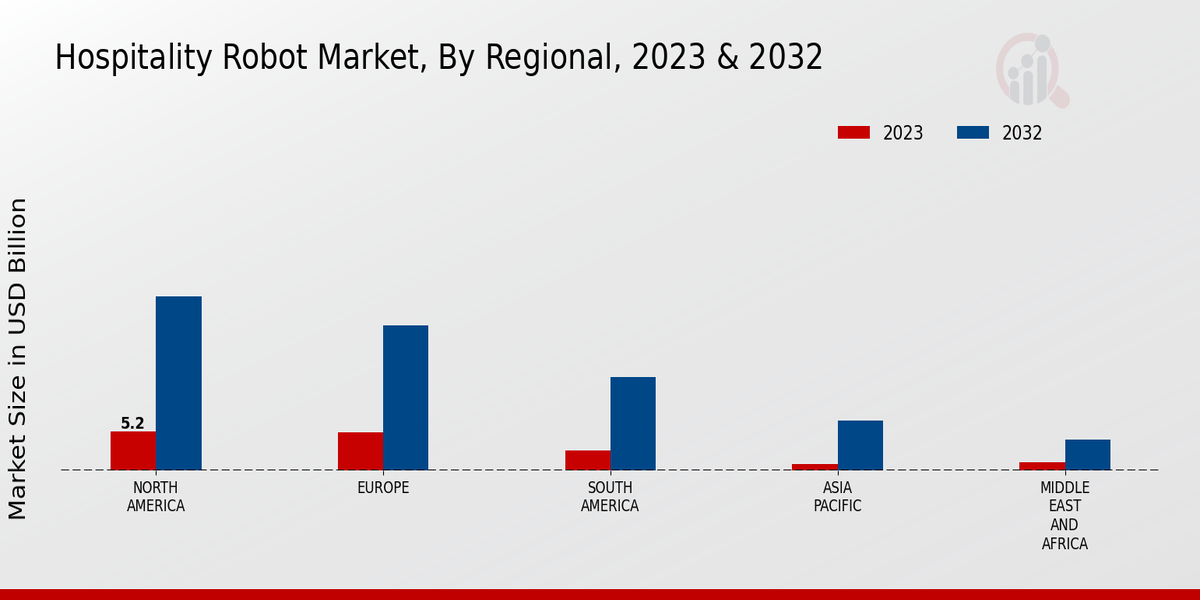 Hospitality Robot Market, By Regional, 2023 & 2032

2023
2032

Market Size in USD Billion

5.2

NORTH AMERICA
EUROPE
SOUTH AMERICA
ASIA PACIFIC
MIDDLE EAST AND AFRICA