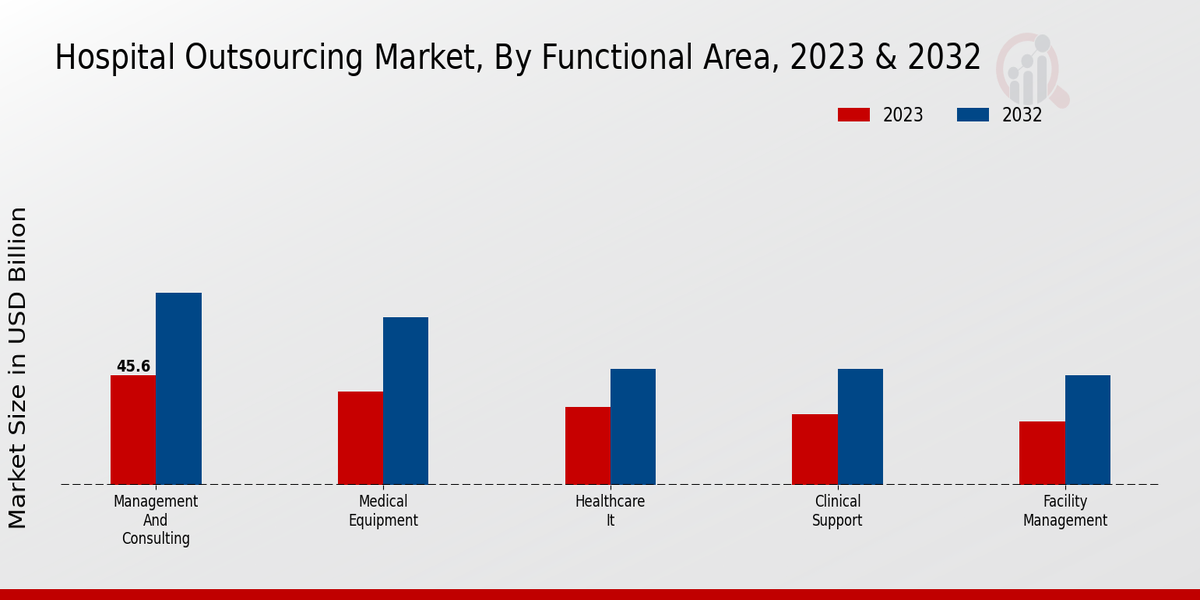 Hospital Outsourcing Market, By Functional Area, 2023 & 2032

2023
2032

Market Size in USD Billion

45.6

Management And Consulting

Medical Equipment

Healthcare It

Clinical Support

Facility Management