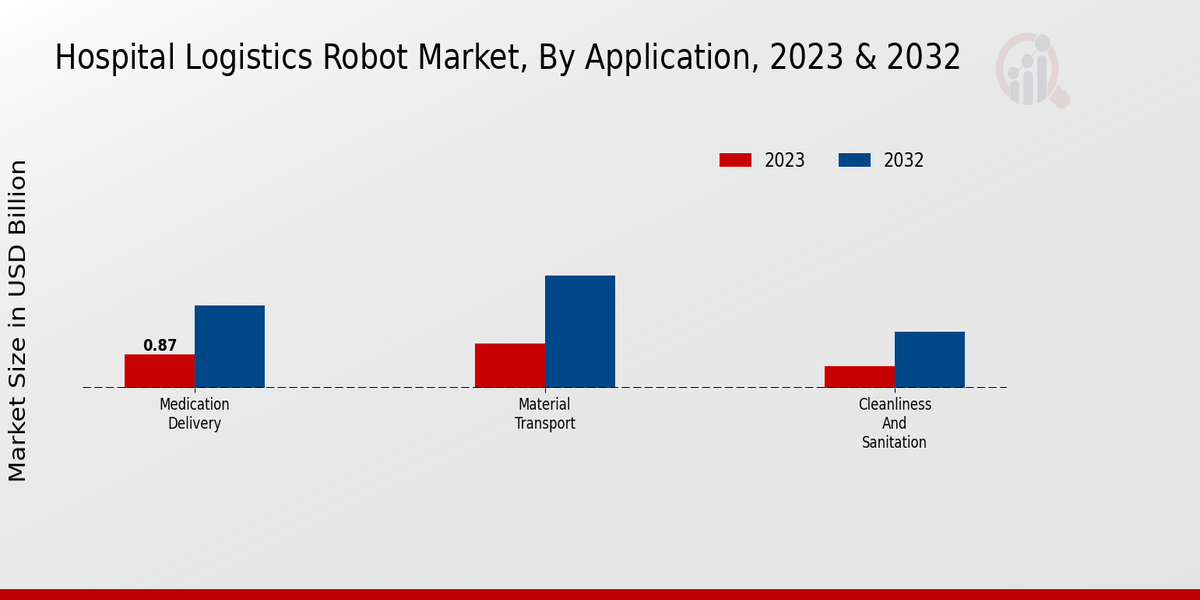 Hospital Logistics Robot Market, By Application, 2023 & 2032

2023 2032

Market Size in USD Billion

0.87

Medication Delivery

Material Transport

Cleanliness And Sanitation