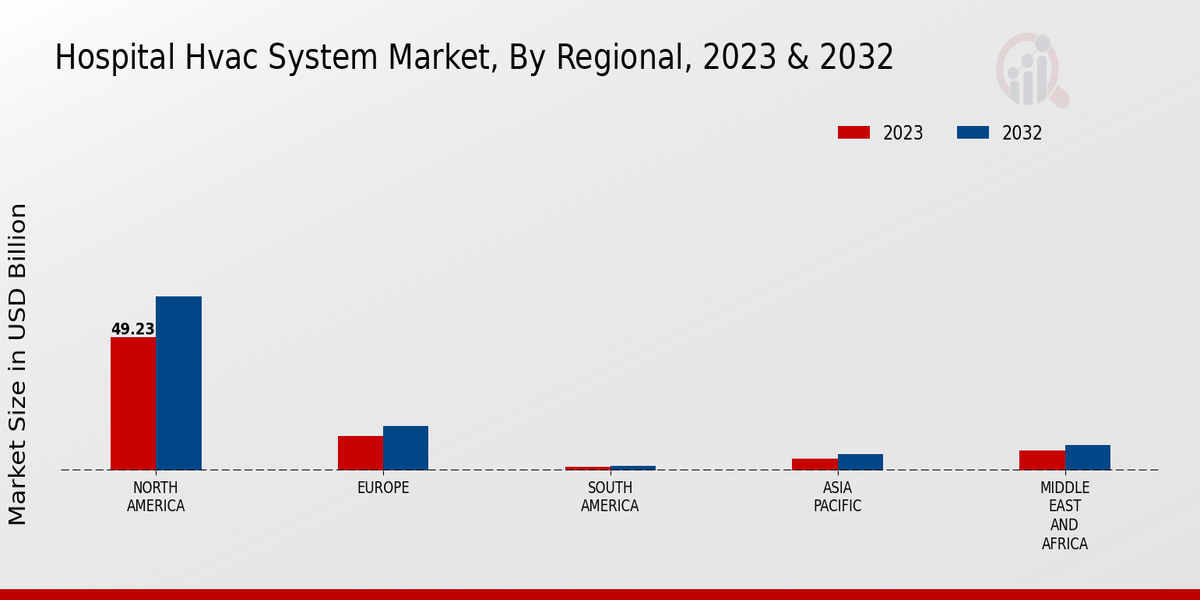 Hospital Hvac System Market, By Regional, 2023 & 2032

2023
2032

Market Size in USD Billion

49.23

NORTH AMERICA

EUROPE

SOUTH AMERICA

ASIA PACIFIC

MIDDLE EAST AND AFRICA