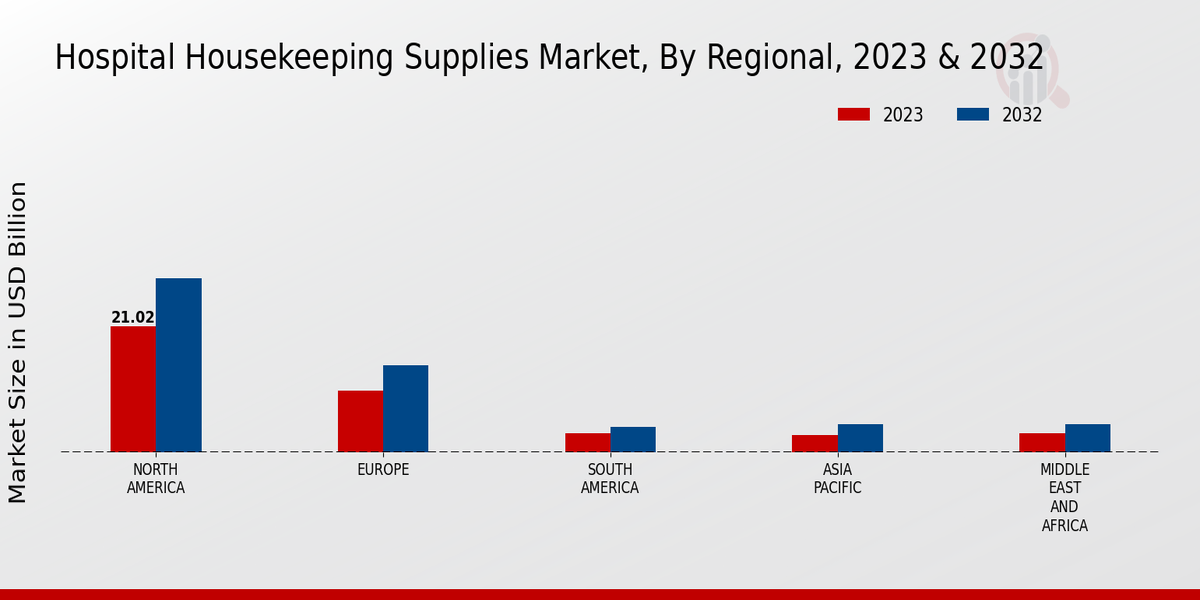 Hospital Housekeeping Supplies Market, By Regional, 2023 & 2032

2023
2032

Market Size in USD Billion

21.02

NORTH AMERICA
EUROPE
SOUTH AMERICA
ASIA PACIFIC
MIDDLE EAST AND AFRICA