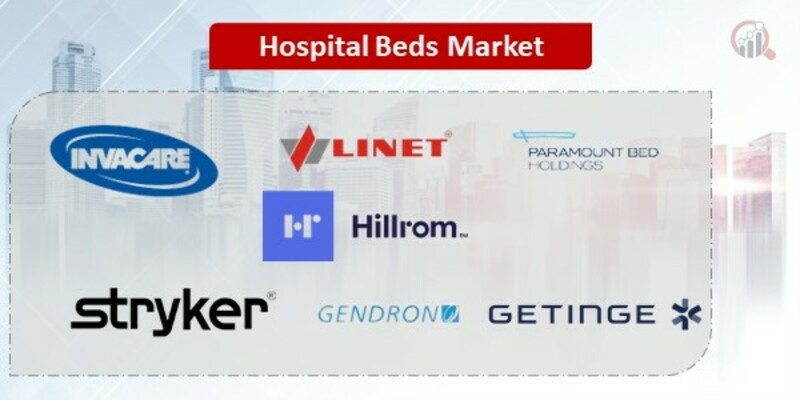 Hospital Beds Market

INVACARE

LINET

PARAMOUNT BED HOLDINGS

Hillrom

stryker

GENDRON

GETINGE