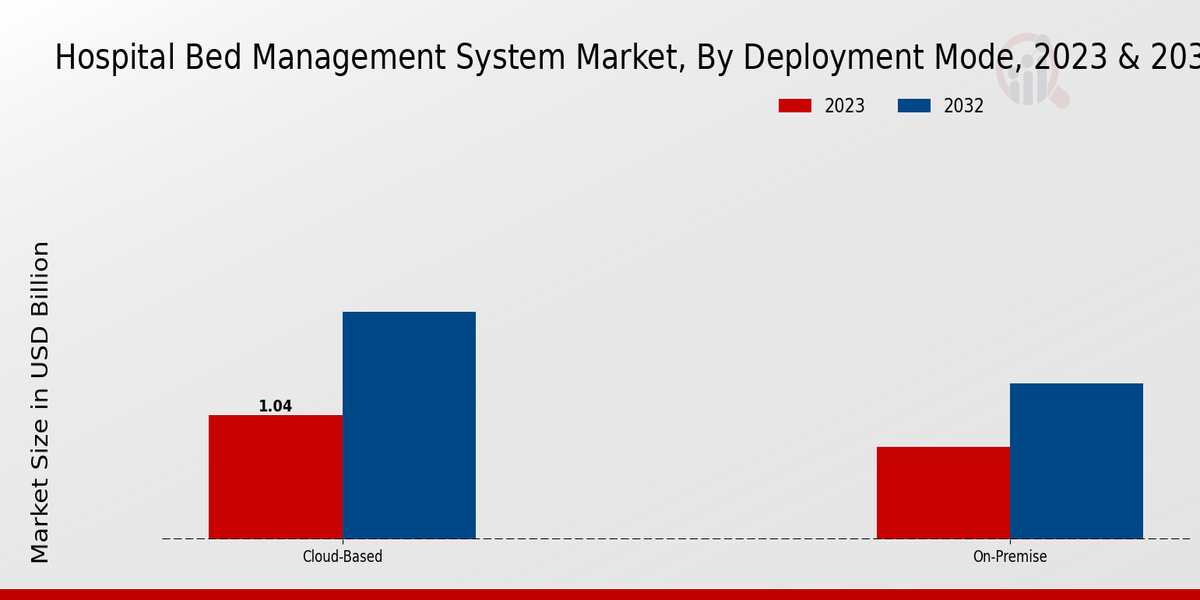 Hospital Bed Management System Market, By Deployment Mode, 2023 & 203

2023
2032

Market Size in USD Billion

1.04

Cloud-Based
On-Premise