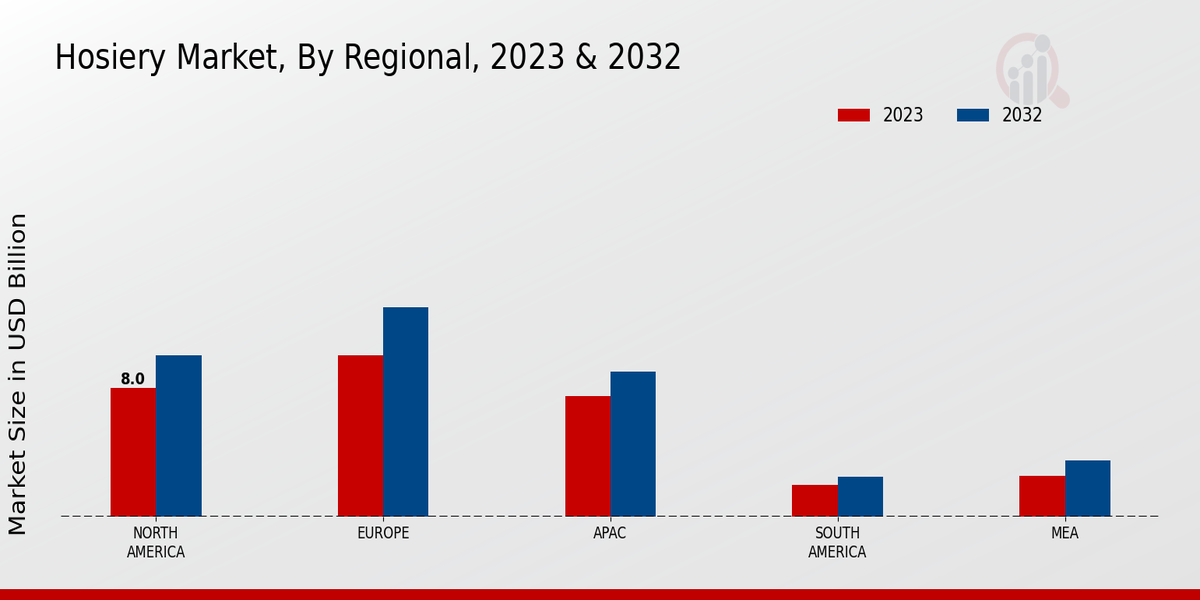 Hosiery Market, By Regional, 2023 & 2032

2023
2032

Market Size in USD Billion

8.0

NORTH AMERICA
EUROPE
APAC
SOUTH AMERICA
MEA