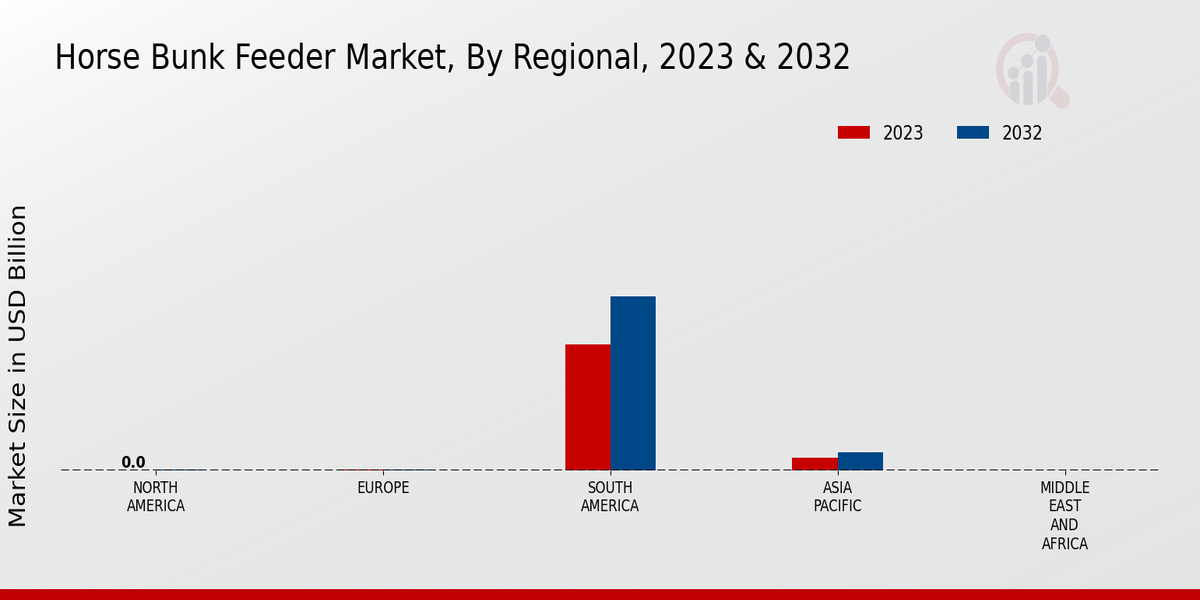 Horse Bunk Feeder Market, By Regional, 2023 & 2032

2023
2032

Market Size in USD Billion

0.0

NORTH AMERICA
EUROPE
SOUTH AMERICA
ASIA PACIFIC
MIDDLE EAST AND AFRICA