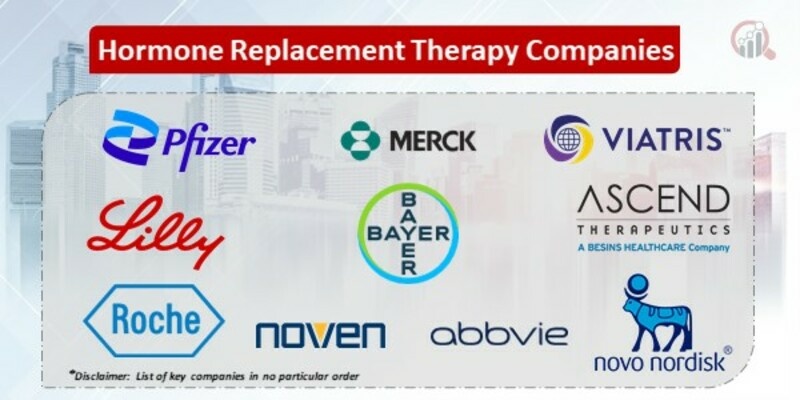 Hormone Replacement Therapy Companies

Pfizer

MERCK

VIATRIS™

Lilly

BAYER
BAYER

ASCEND
THERAPEUTICS
A BESINS HEALTHCARE Company

Roche

noven

abbvie

novo nordisk®

*Disclaimer: List of key companies in no particular order