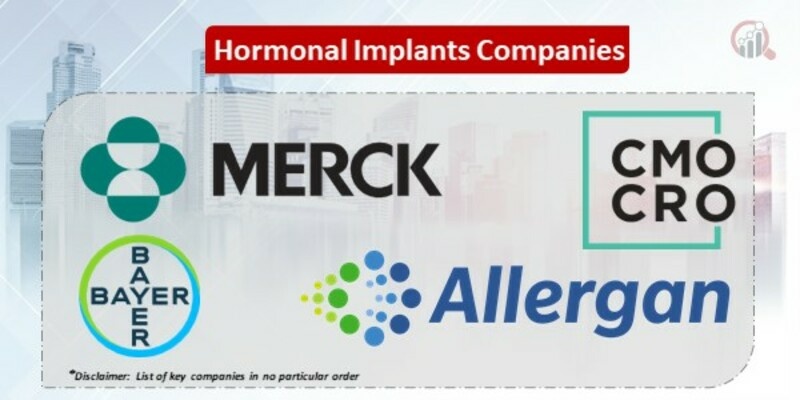 Hormonal Implants Companies

MERCK

CMO
CRO

BAYER
BAYER

Allergan

*Disclaimer: List of key companies in no particular order