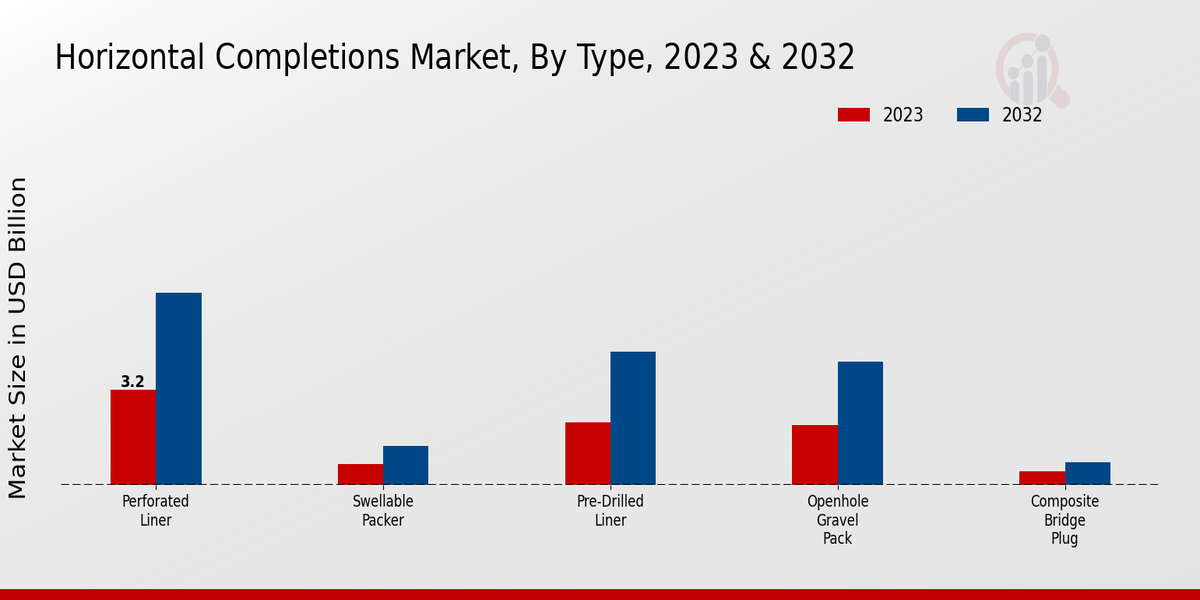 Horizontal Completions Market, By Type, 2023 & 2032

2023
2032

Market Size in USD Billion

3.2

Perforated Liner
Swellable Packer
Pre-Drilled Liner
Openhole Gravel Pack
Composite Bridge Plug