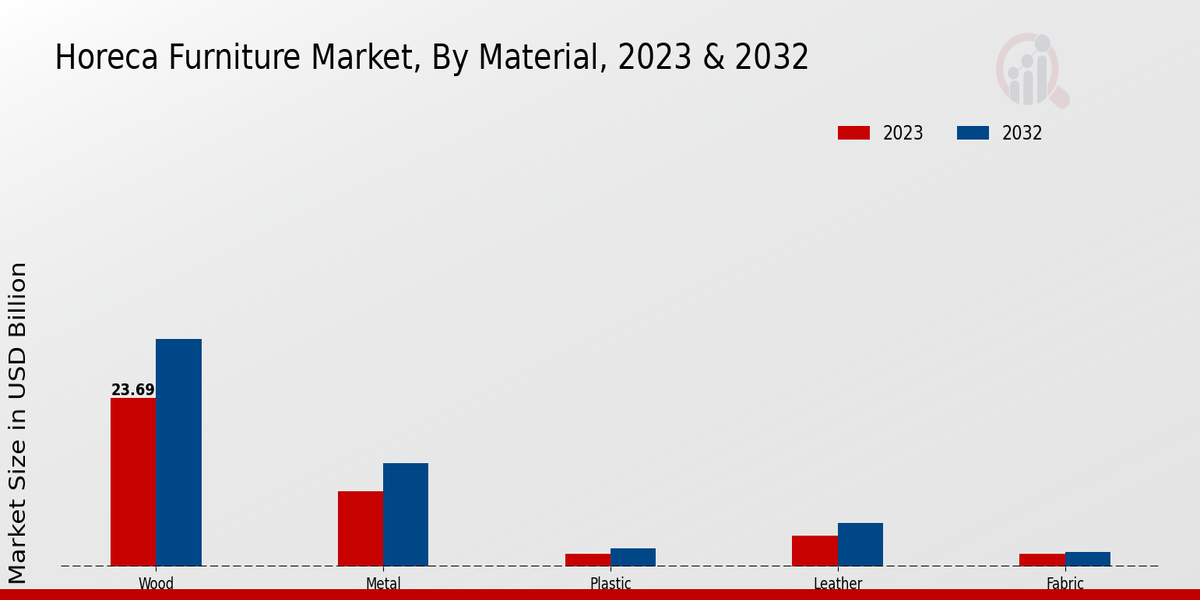 Horeca Furniture Market, By Material, 2023 & 2032

2023
2032

Market Size in USD Billion

23.69

Wood
Metal
Plastic
Leather
Fabric