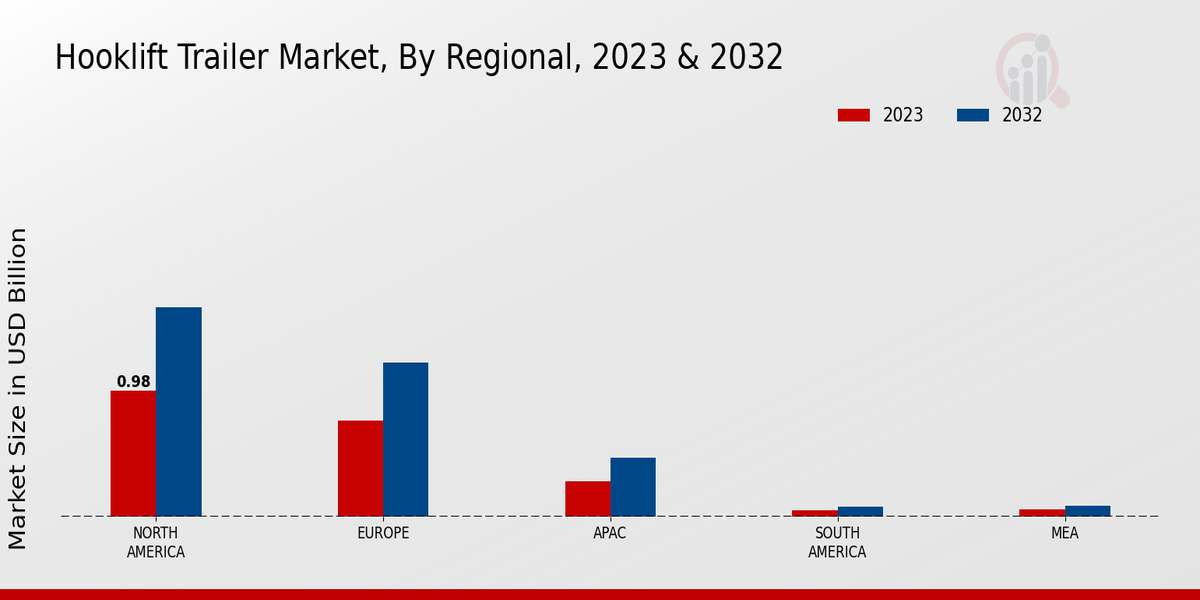 Hooklift Trailer Market, By Regional, 2023 & 2032

2023
2032

Market Size in USD Billion

0.98

NORTH AMERICA
EUROPE
APAC
SOUTH AMERICA
MEA