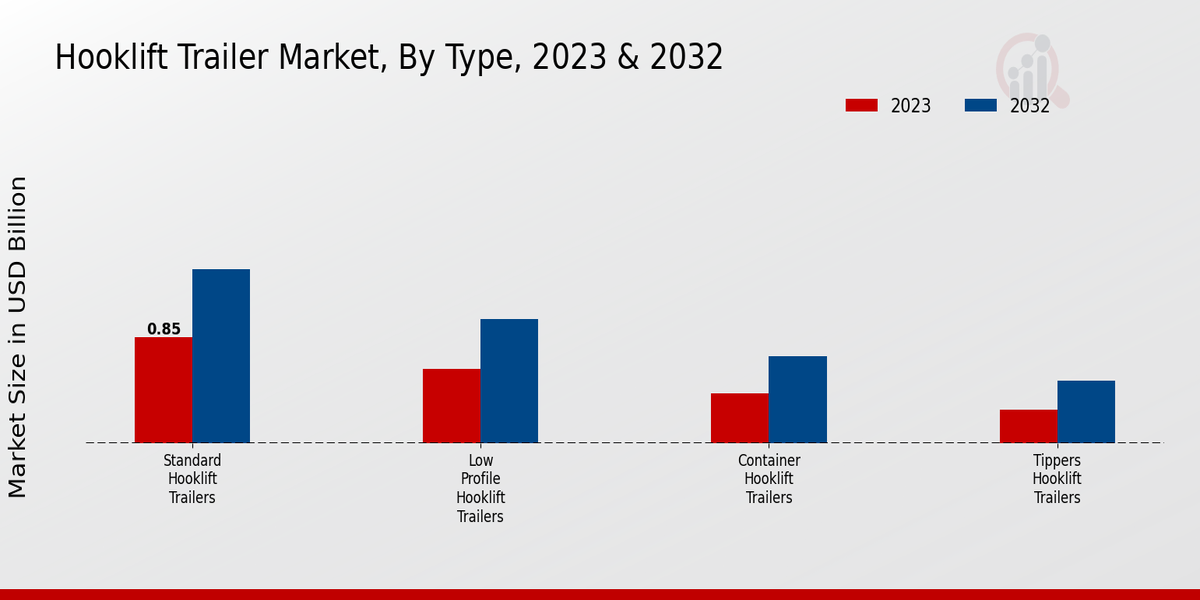 Hooklift Trailer Market, By Type, 2023 & 2032

2023
2032

Market Size in USD Billion

0.85

Standard Hooklift Trailers

Low Profile Hooklift Trailers

Container Hooklift Trailers

Tippers Hooklift Trailers