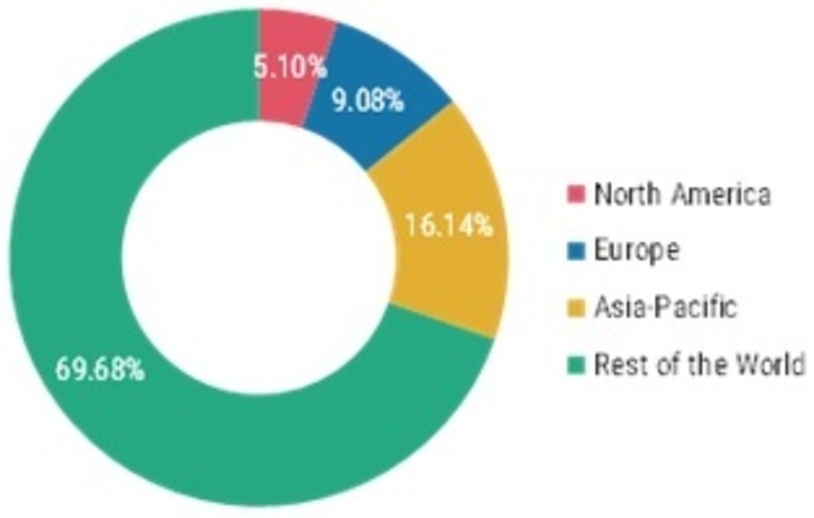 5.10%
9.08%
16.14%
69.68%

North America
Europe
Asia-Pacific
Rest of the World