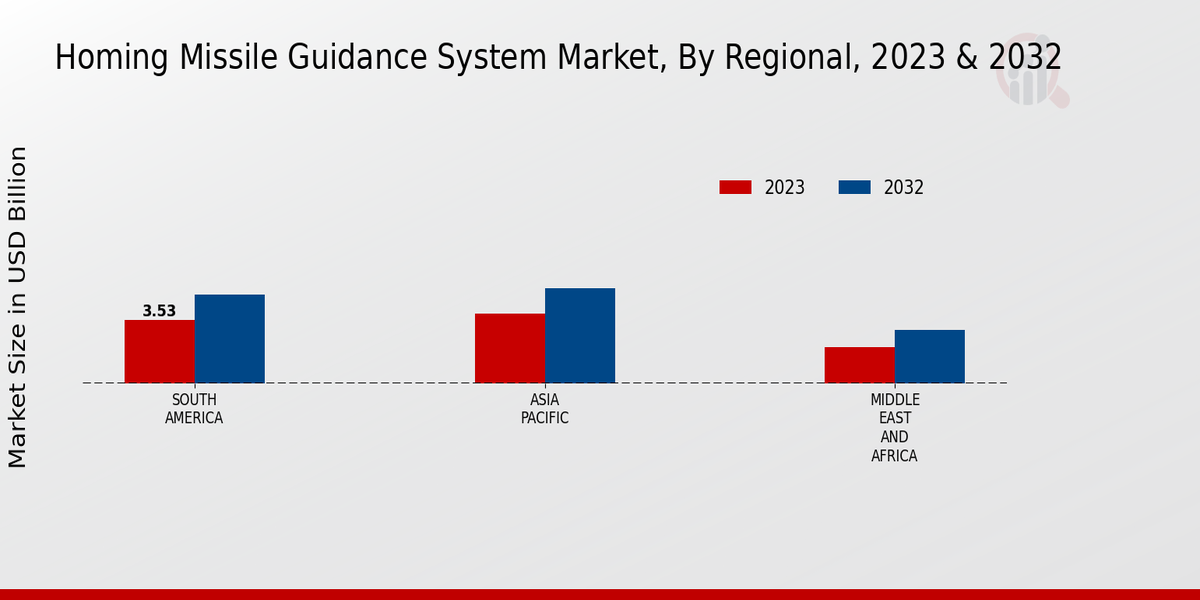 Homing Missile Guidance System Market, By Regional, 2023 & 2032

Market Size in USD Billion

2023
2032

3.53

SOUTH AMERICA

ASIA PACIFIC

MIDDLE EAST AND AFRICA