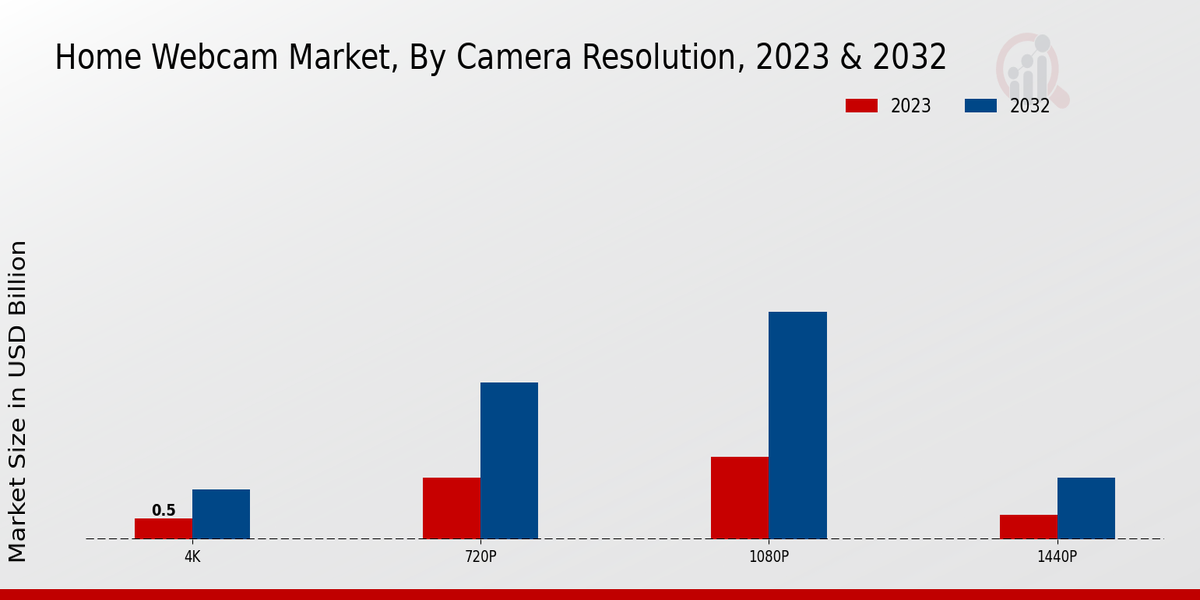 Home Webcam Market, By Camera Resolution, 2023 & 2032

2023 2032

Market Size in USD Billion

0.5

4K

720P

1080P

1440P