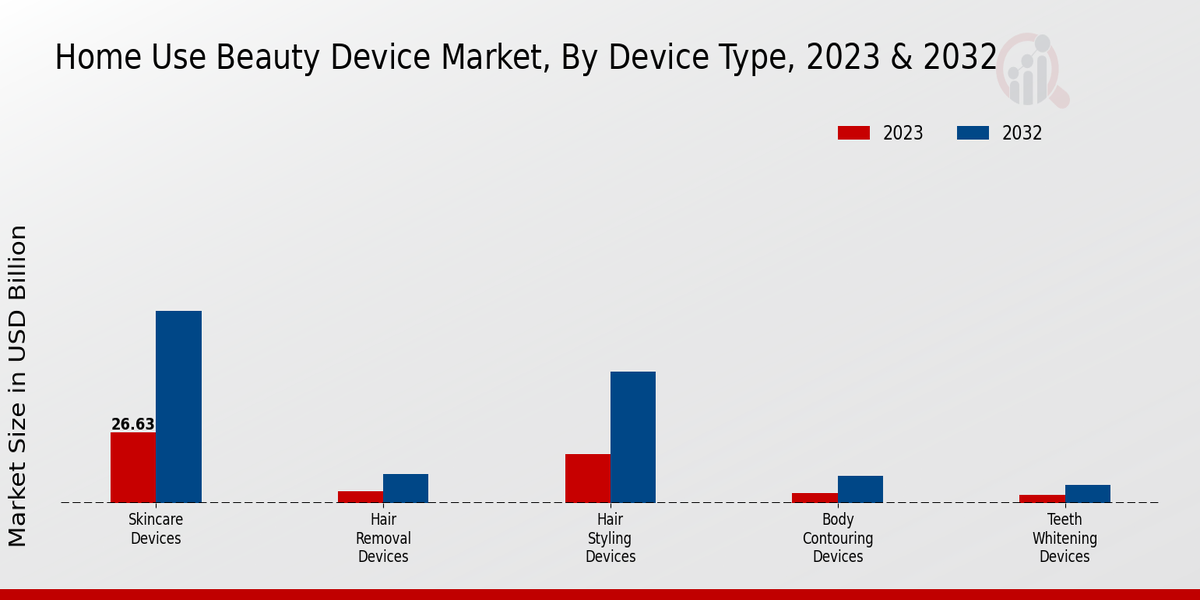 Home Use Beauty Device Market, By Device Type, 2023 & 2032

2023
2032

Market Size in USD Billion

26.63

Skincare Devices

Hair Removal Devices

Hair Styling Devices

Body Contouring Devices

Teeth Whitening Devices